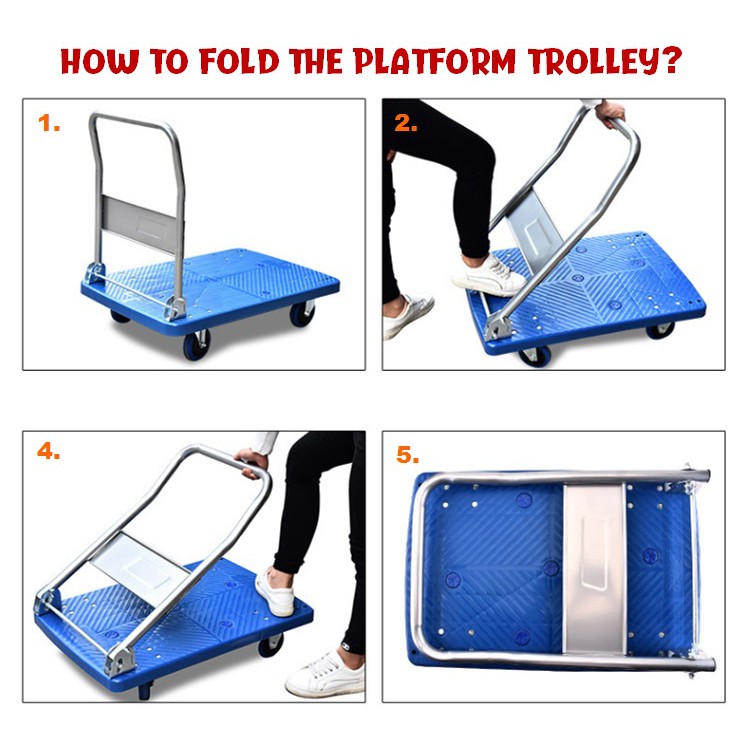 HOW TO FOLD THE PLATFORM TROLLEY?

1.

2.

4.

5.