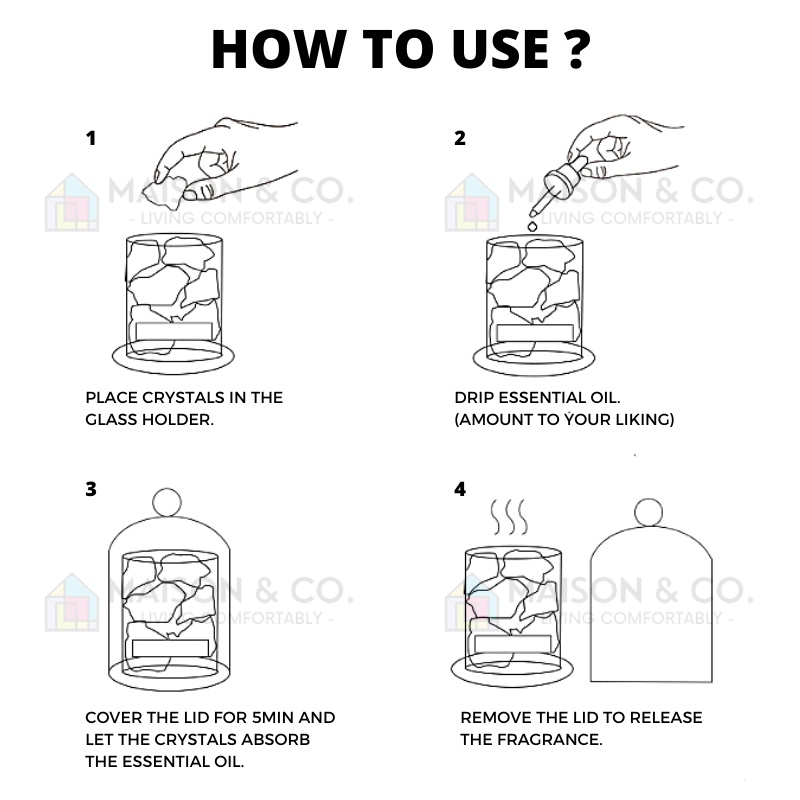 HOW TO USE ?

1

MAISON & CO.
- LIVING COMFORTABLY -

PLACE CRYSTALS IN THE GLASS HOLDER.

2

MAISON & CO.
- LIVING COMFORTABLY -

DRIP ESSENTIAL OIL.
(AMOUNT TO YOUR LIKING)

3

MAISON & CO.
- LIVING COMFORTABLY -

COVER THE LID FOR 5MIN AND LET THE CRYSTALS ABSORB THE ESSENTIAL OIL.

4

MAISON & CO.
- LIVING COMFORTABLY -

REMOVE THE LID TO RELEASE THE FRAGRANCE.