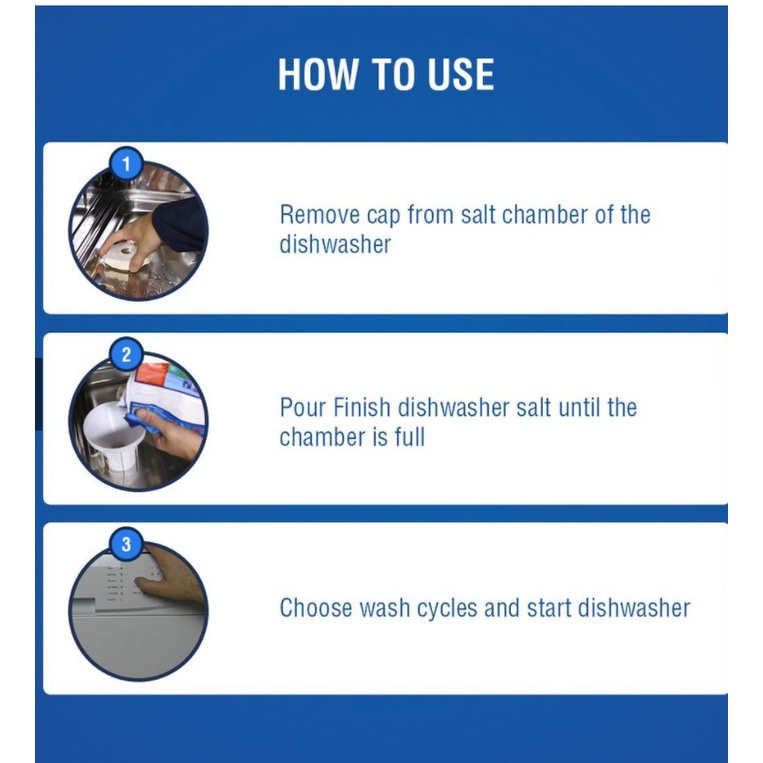 HOW TO USE

1

Remove cap from salt chamber of the dishwasher

2

Pour Finish dishwasher salt until the chamber is full

3

Choose wash cycles and start dishwasher