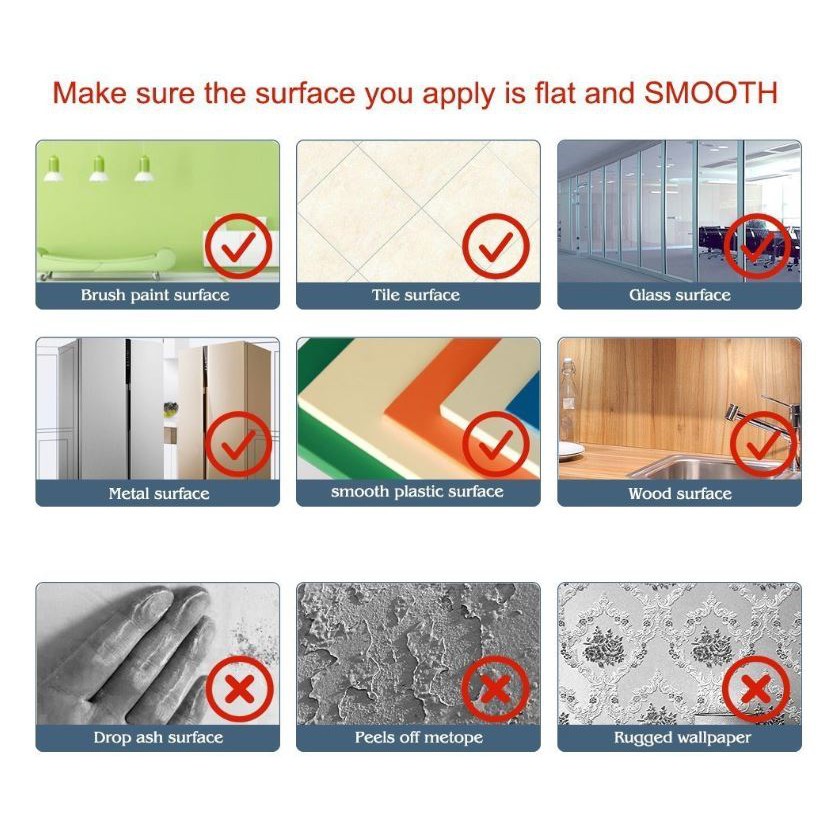 Make sure the surface you apply is flat and SMOOTH

Brush paint surface

Tile surface

Glass surface

Metal surface

smooth plastic surface

Wood surface

Drop ash surface

Peels off metope

Rugged wallpaper