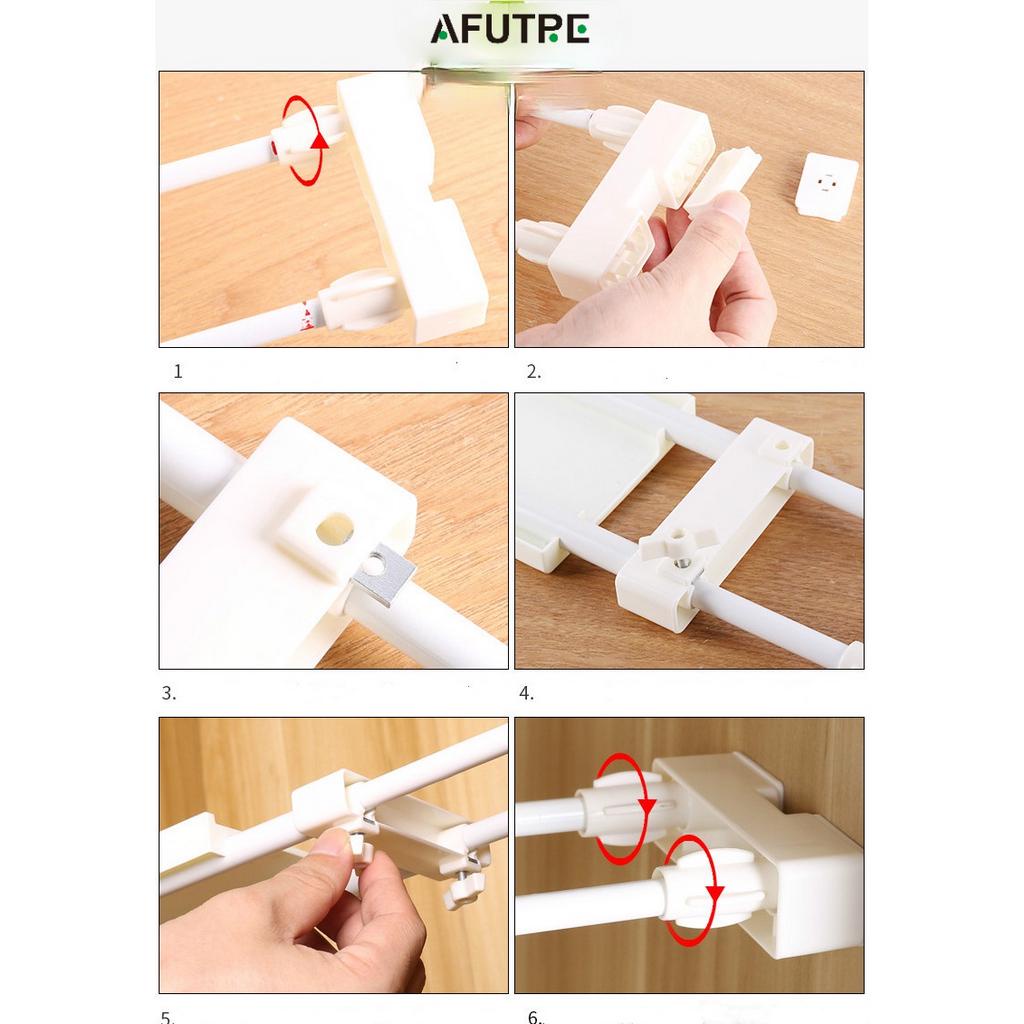 AFUTPE

1

2.

3.

4.

5.

6.