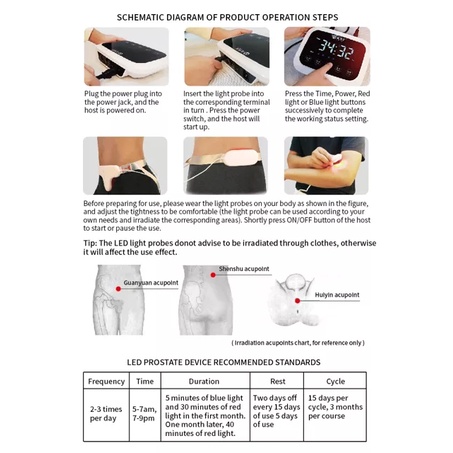 SCHEMATIC DIAGRAM OF PRODUCT OPERATION STEPS

34:32

Plug the power plug into the power jack, and the host is powered on.

Insert the light probe into the corresponding terminal in turn . Press the power switch, and the host will start up.

Press the Time, Power, Red light or Blue light buttons successively to complete the working status setting.

Before preparing for use, please wear the light probes on your body as shown in the figure, and adjust the tightness to be comfortable (the light probe can be used according to your own needs and irradiate the corresponding areas). Shortly press ON/OFF button of the host to start or pause the use.

Tip: The LED light probes donot advise to be irradiated through clothes, otherwise it will affect the use effect.

Guanyuan acupoint

Shenshu acupoint

Huiyin acupoint

( Irradiation acupoints chart, for reference only )

LED PROSTATE DEVICE RECOMMENDED STANDARDS

| Frequency | Time | Duration | Rest | Cycle |
|---|---|---|---|---|
| 2-3 times per day | 5-7am, 7-9pm | 5 minutes of blue light and 30 minutes of red light in the first month. One month later, 40 minutes of red light. | Two days off every 15 days of use 5 days of use | 15 days per cycle, 3 months per course |