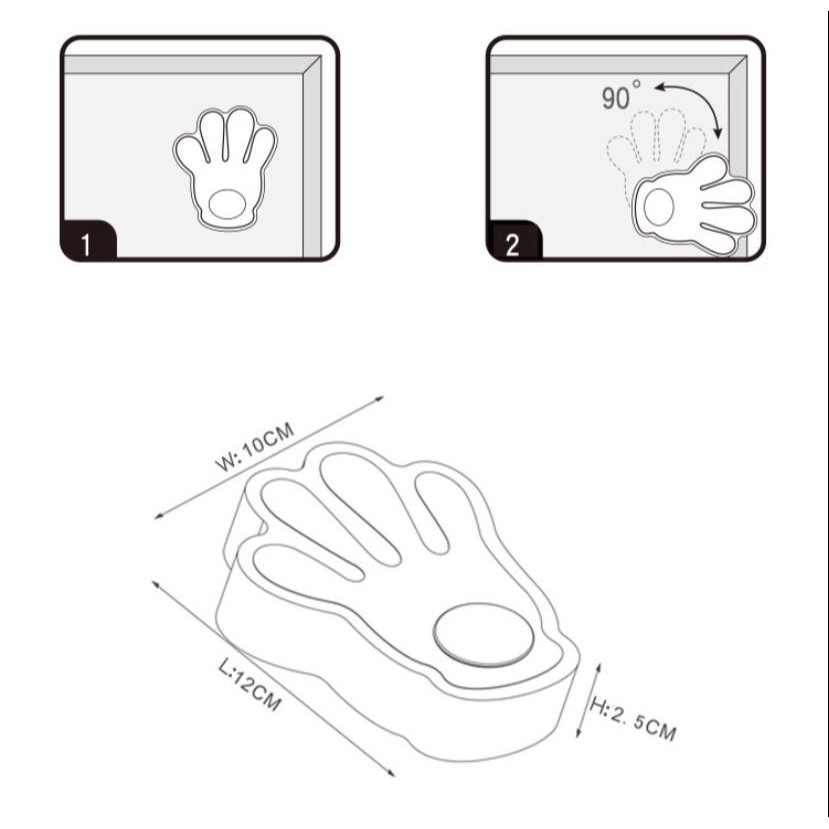 1

90°

2

W:10CM

L:12CM

H:2. 5CM