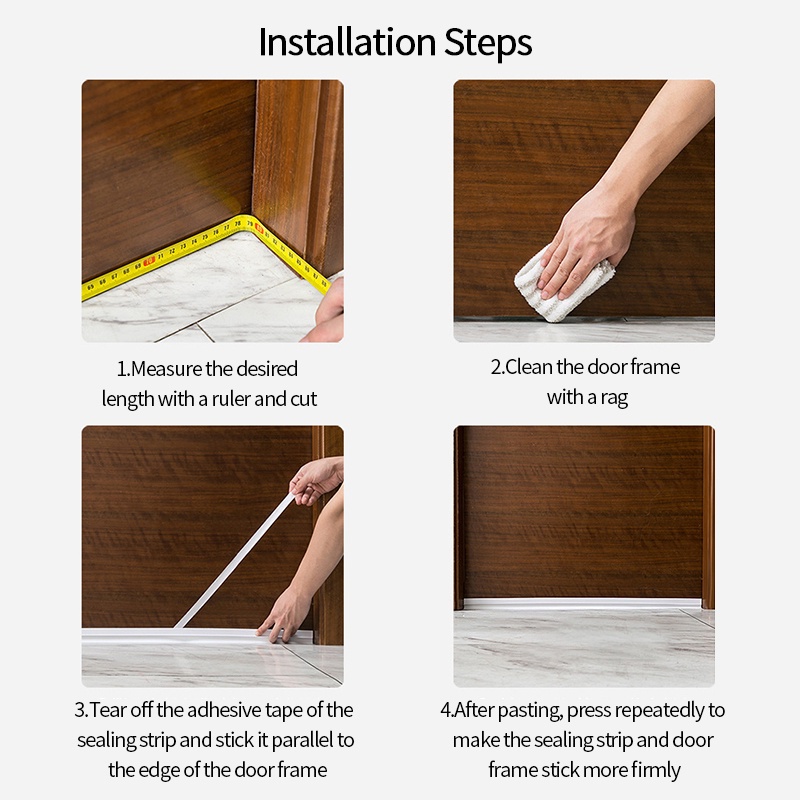 Installation Steps

1.Measure the desired length with a ruler and cut

2.Clean the door frame with a rag

3.Tear off the adhesive tape of the sealing strip and stick it parallel to the edge of the door frame

4.After pasting, press repeatedly to make the sealing strip and door frame stick more firmly