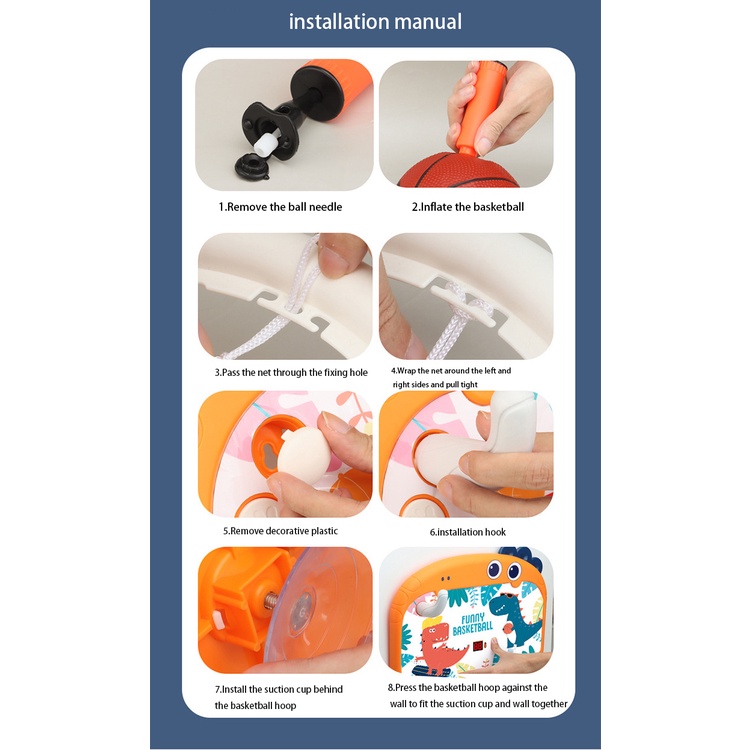 installation manual

1.Remove the ball needle

2.Inflate the basketball

3.Pass the net through the fixing hole

4.Wrap the net around the left and right sides and pull tight

5.Remove decorative plastic

6.installation hook

7.Install the suction cup behind the basketball hoop

FUNNY BASKETBALL

8.Press the basketball hoop against the wall to fit the suction cup and wall together