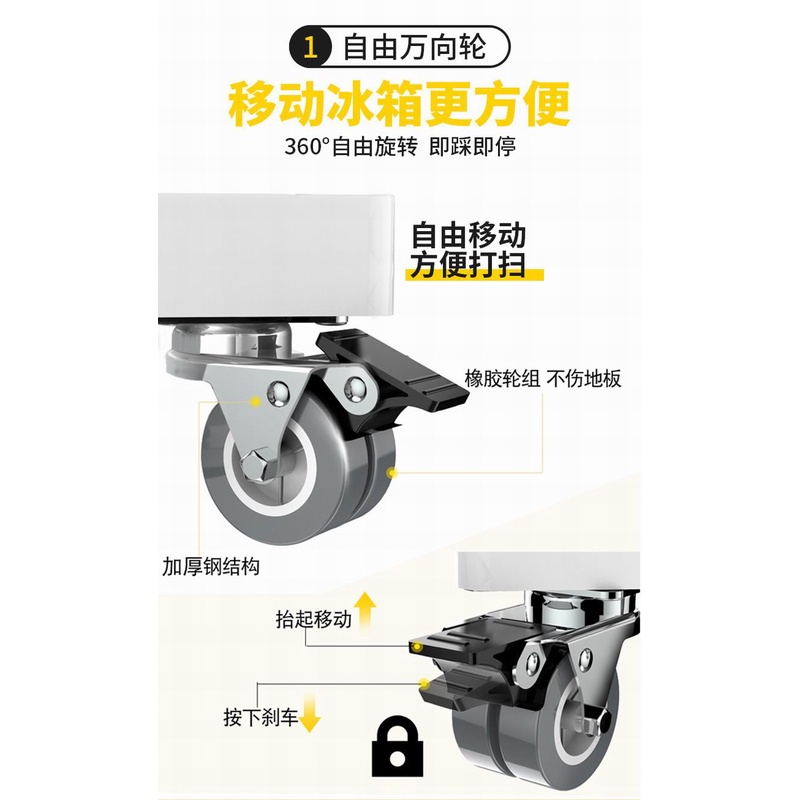 1 自由万向轮

移动冰箱更方便

360°自由旋转 即踩即停

自由移动
方便打扫

橡胶轮组 不伤地板

加厚钢结构

抬起移动

按下刹车