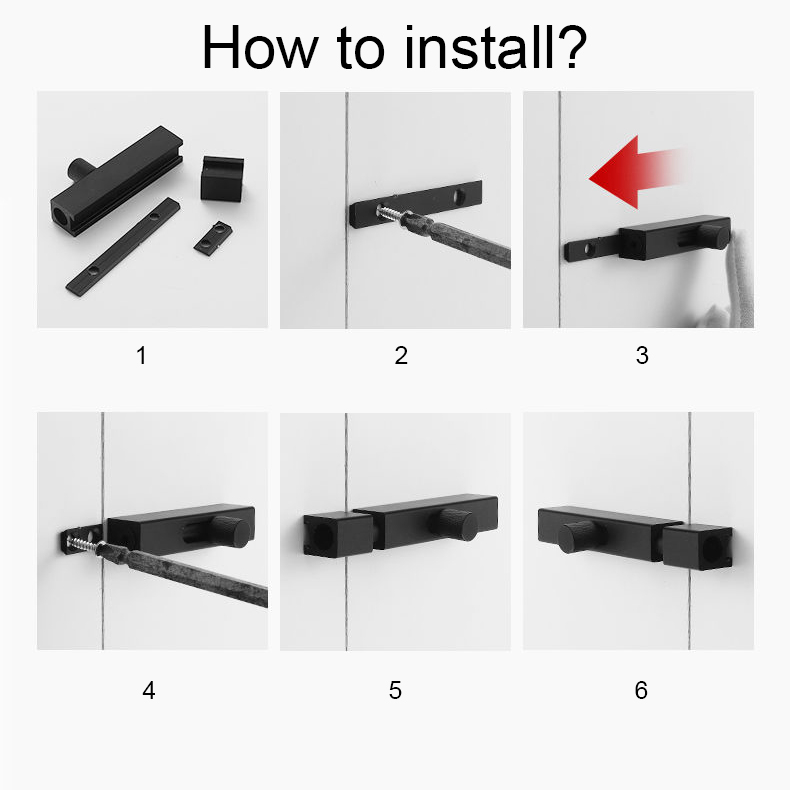 How to install?

1

2

3

4

5

6