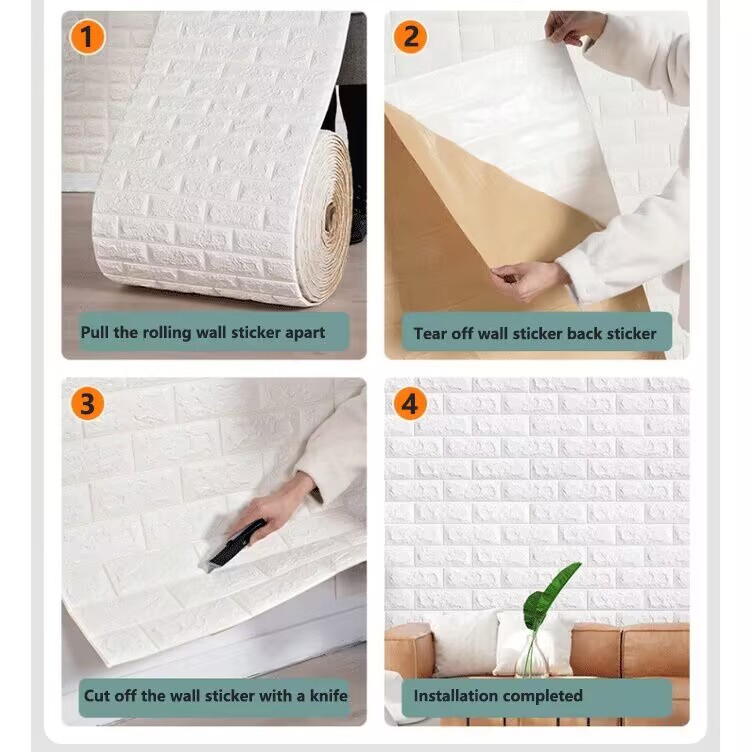 1
Pull the rolling wall sticker apart

2
Tear off wall sticker back sticker

3
Cut off the wall sticker with a knife

4
Installation completed