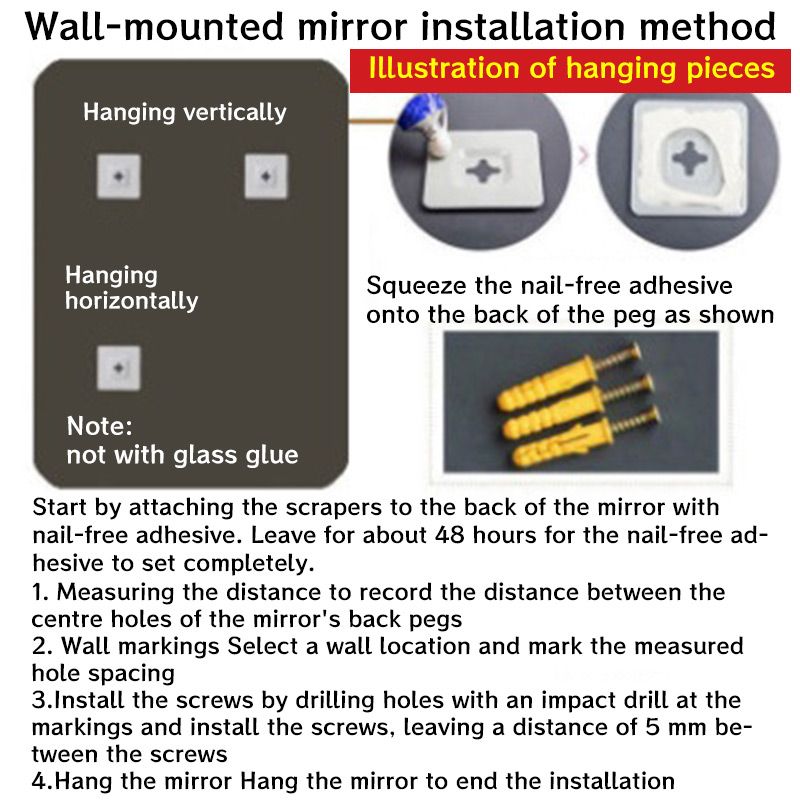 Wall-mounted mirror installation method

Illustration of hanging pieces

Hanging vertically

Hanging horizontally

Note:
not with glass glue

Squeeze the nail-free adhesive onto the back of the peg as shown

Start by attaching the scrapers to the back of the mirror with nail-free adhesive. Leave for about 48 hours for the nail-free adhesive to set completely.
1. Measuring the distance to record the distance between the centre holes of the mirror's back pegs
2. Wall markings Select a wall location and mark the measured hole spacing
3.Install the screws by drilling holes with an impact drill at the markings and install the screws, leaving a distance of 5 mm between the screws
4.Hang the mirror Hang the mirror to end the installation