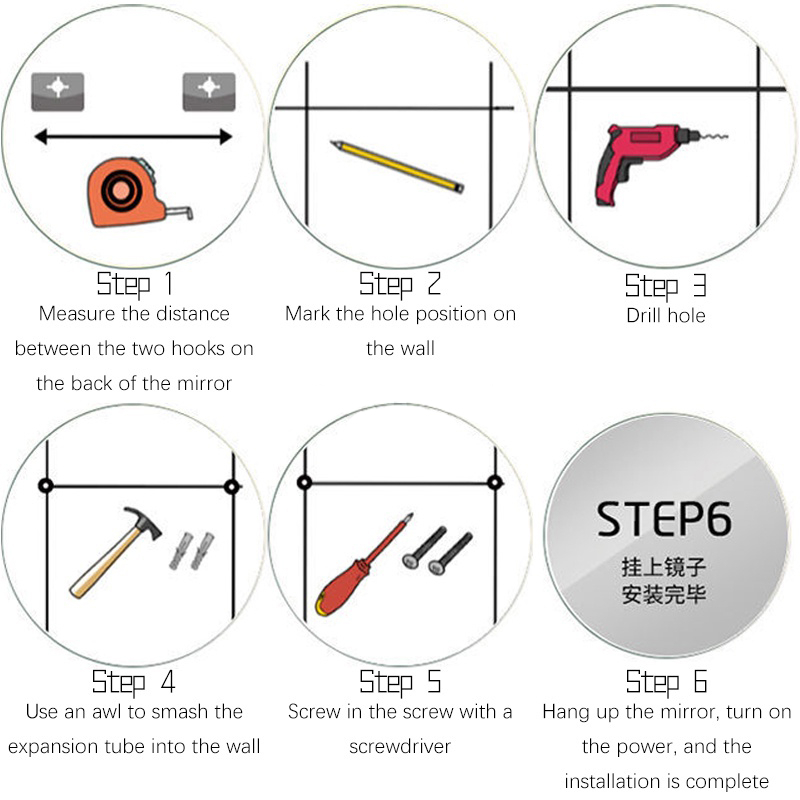 Step 1
Measure the distance between the two hooks on the back of the mirror

Step 2
Mark the hole position on the wall

Step 3
Drill hole

Step 4
Use an awl to smash the expansion tube into the wall

Step 5
Screw in the screw with a screwdriver

STEP6
挂上镜子
安装完毕

Step 6
Hang up the mirror, turn on the power, and the installation is complete