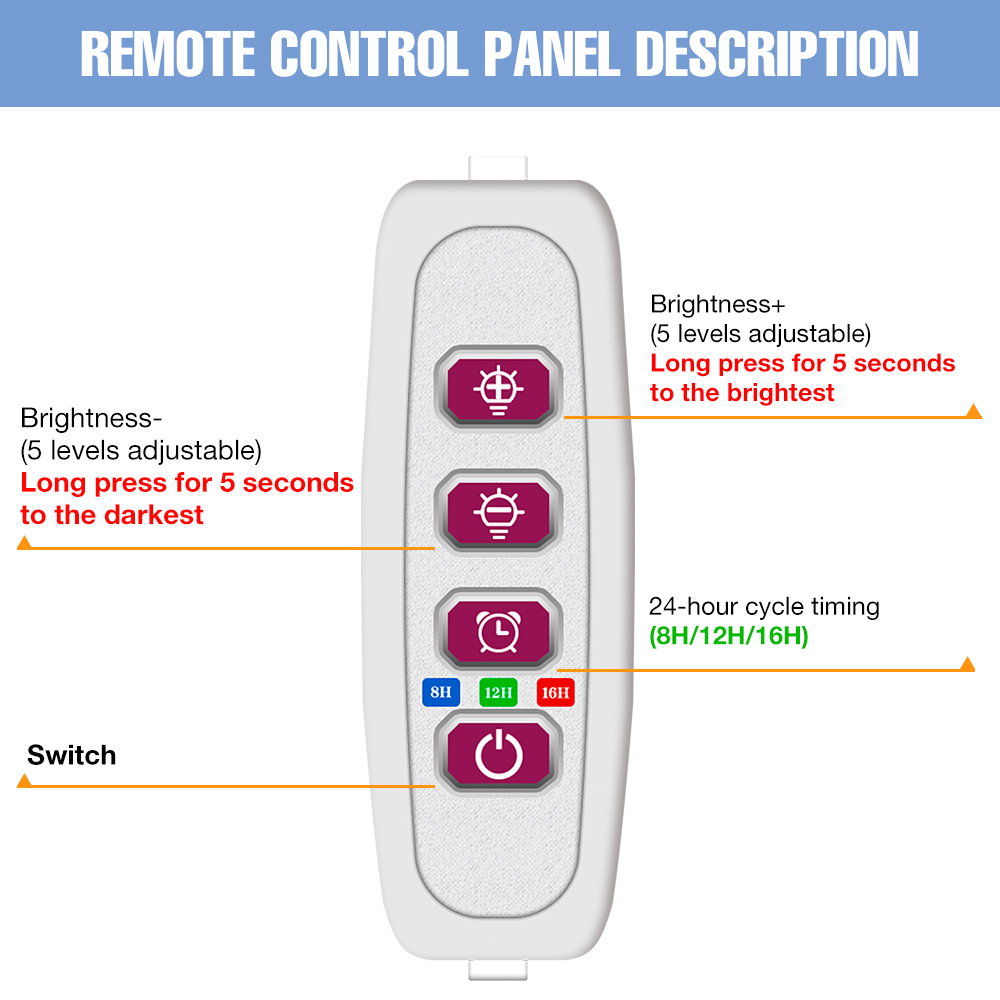 REMOTE CONTROL PANEL DESCRIPTION

Brightness+
(5 levels adjustable)
Long press for 5 seconds to the brightest

Brightness-
(5 levels adjustable)
Long press for 5 seconds to the darkest

24-hour cycle timing
(8H/12H/16H)

8H 12H 16H

Switch