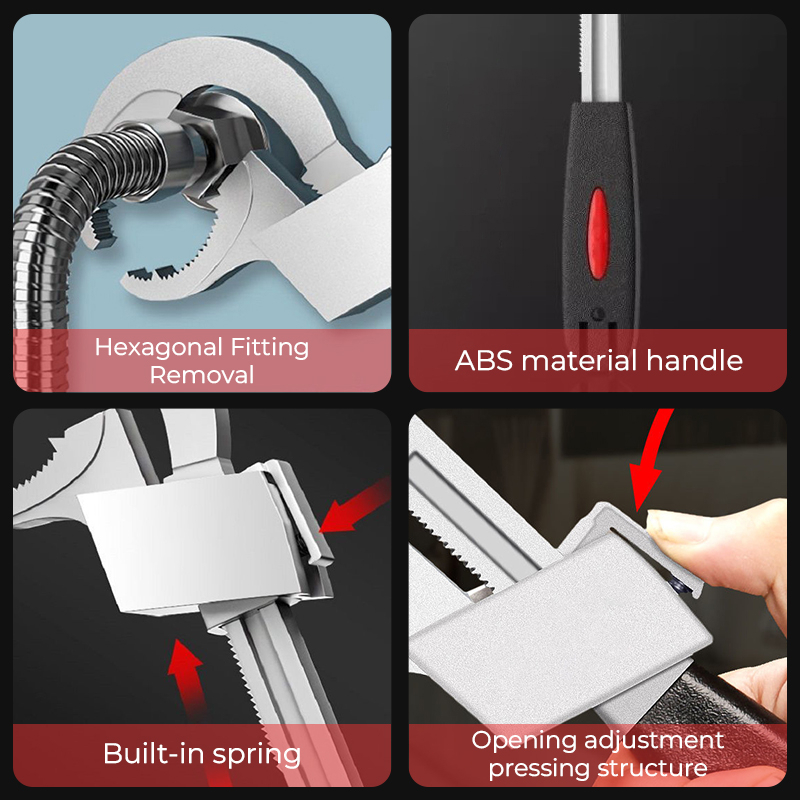 Hexagonal Fitting Removal

ABS material handle

Built-in spring

Opening adjustment pressing structure