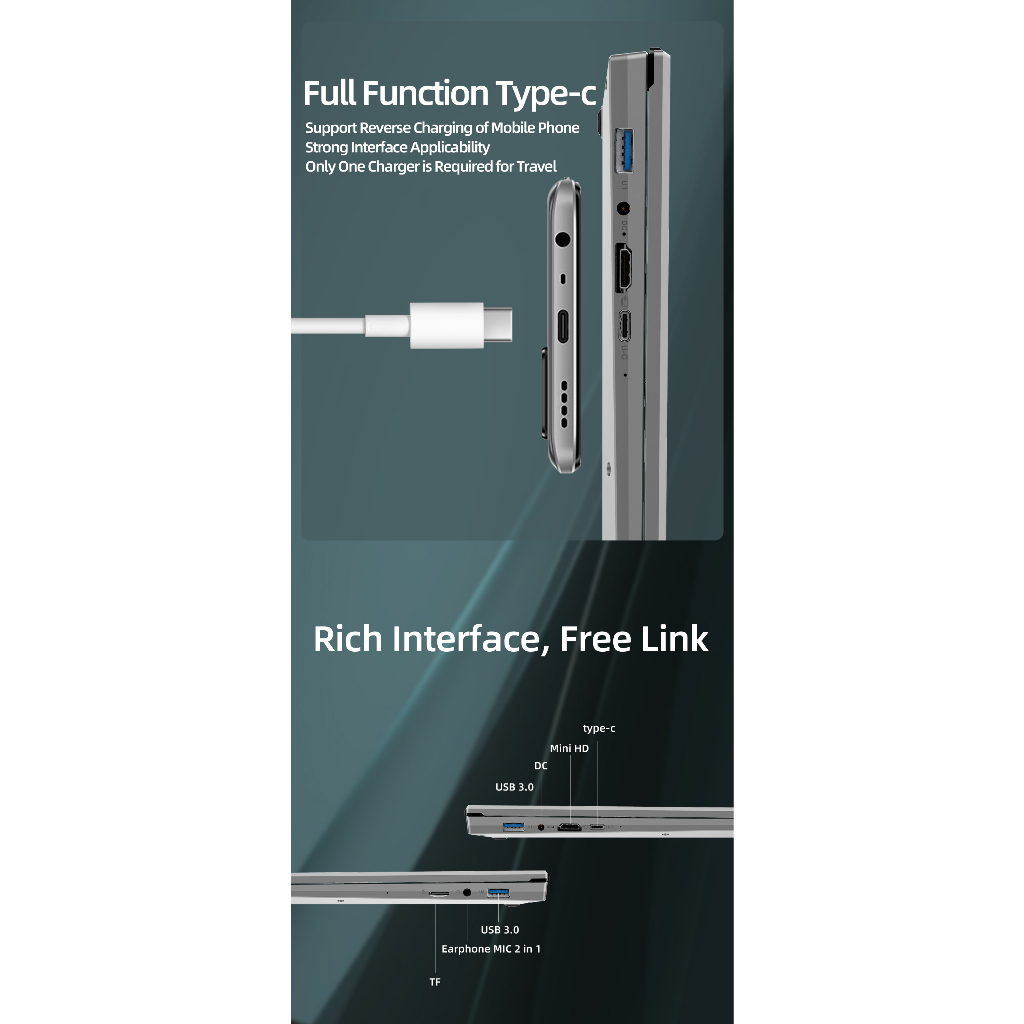 Full Function Type-c

Support Reverse Charging of Mobile Phone
Strong Interface Applicability
Only One Charger is Required for Travel

Rich Interface, Free Link

type-c
Mini HD
DC
USB 3.0

USB 3.0
Earphone MIC 2 in 1
TF