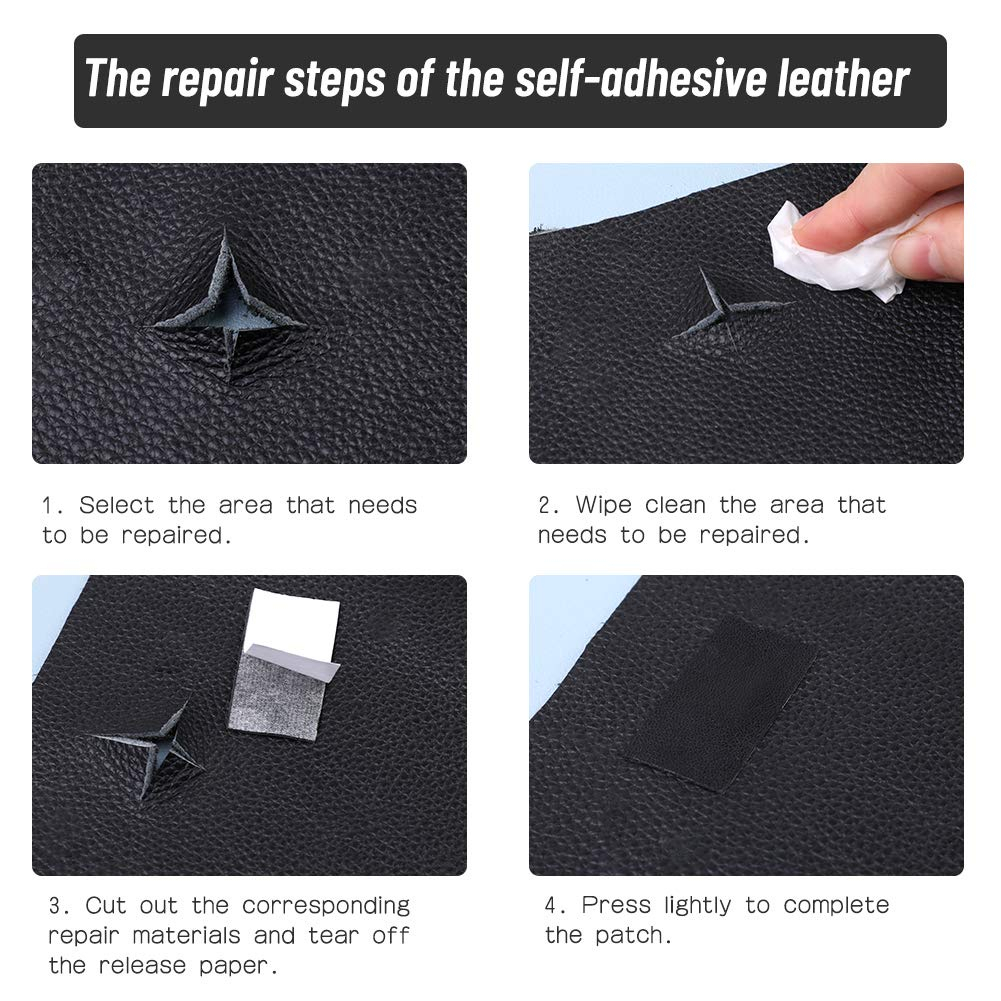 The repair steps of the self-adhesive leather

1. Select the area that needs to be repaired.

2. Wipe clean the area that needs to be repaired.

3. Cut out the corresponding repair materials and tear off the release paper.

4. Press lightly to complete the patch.