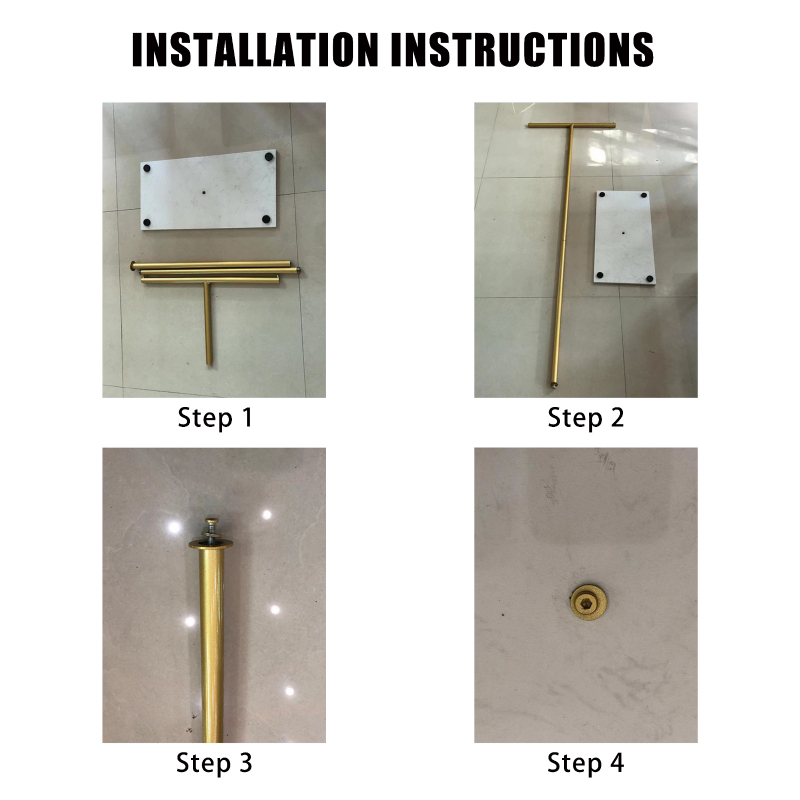 INSTALLATION INSTRUCTIONS

Step 1

Step 2

Step 3

Step 4