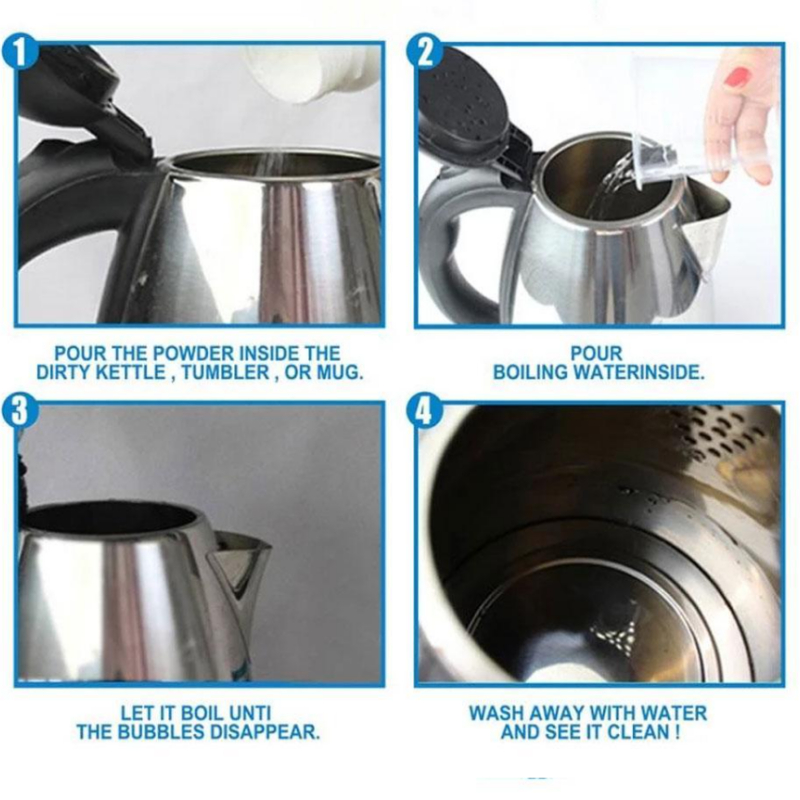 1

POUR THE POWDER INSIDE THE DIRTY KETTLE , TUMBLER , OR MUG.

2

POUR BOILING WATERINSIDE.

3

LET IT BOIL UNTI THE BUBBLES DISAPPEAR.

4

WASH AWAY WITH WATER AND SEE IT CLEAN !