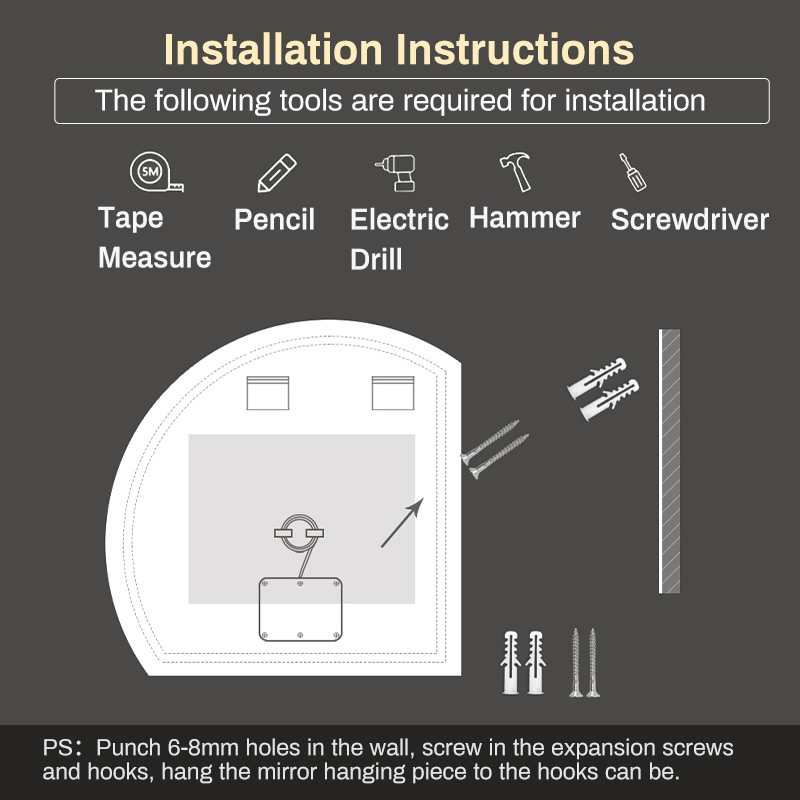 Installation Instructions

The following tools are required for installation

5M

Tape Measure

Pencil

Electric Drill

Hammer

Screwdriver

PS: Punch 6-8mm holes in the wall, screw in the expansion screws and hooks, hang the mirror hanging piece to the hooks can be.