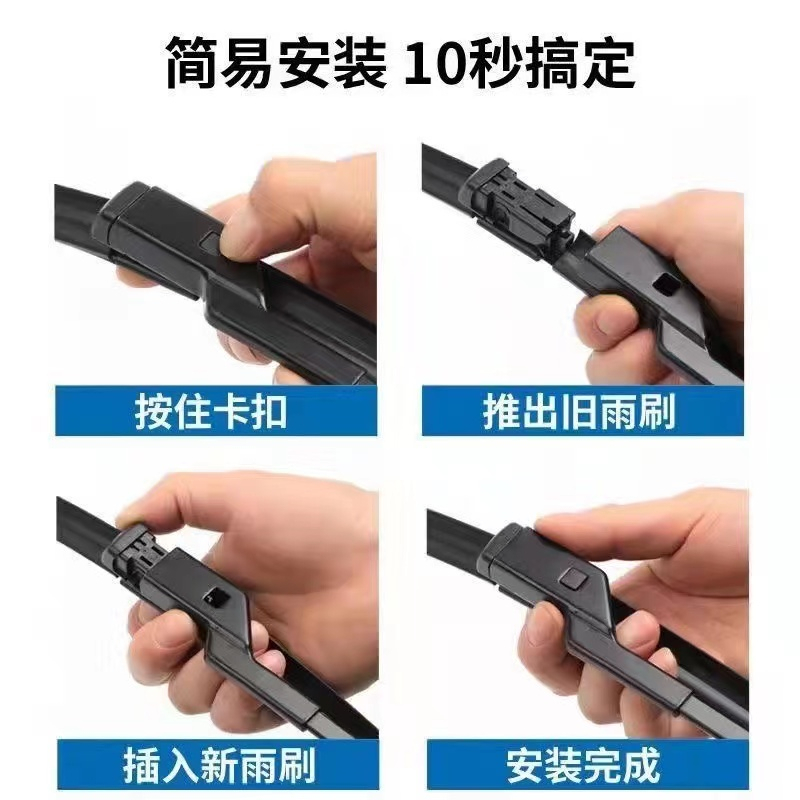 简易安装 10秒搞定

按住卡扣

推出旧雨刷

插入新雨刷

安装完成