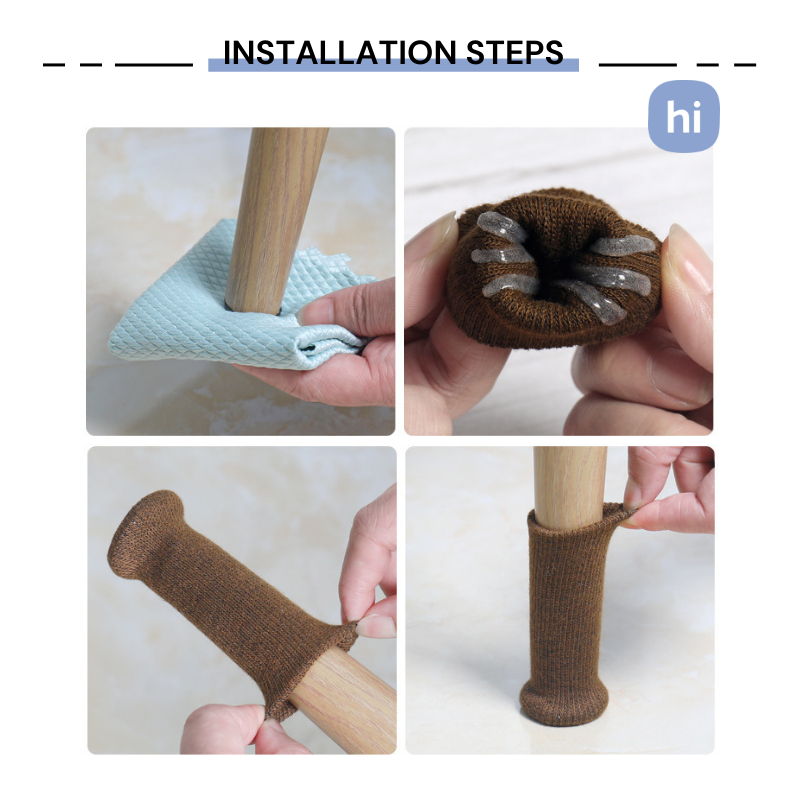 INSTALLATION STEPS

hi