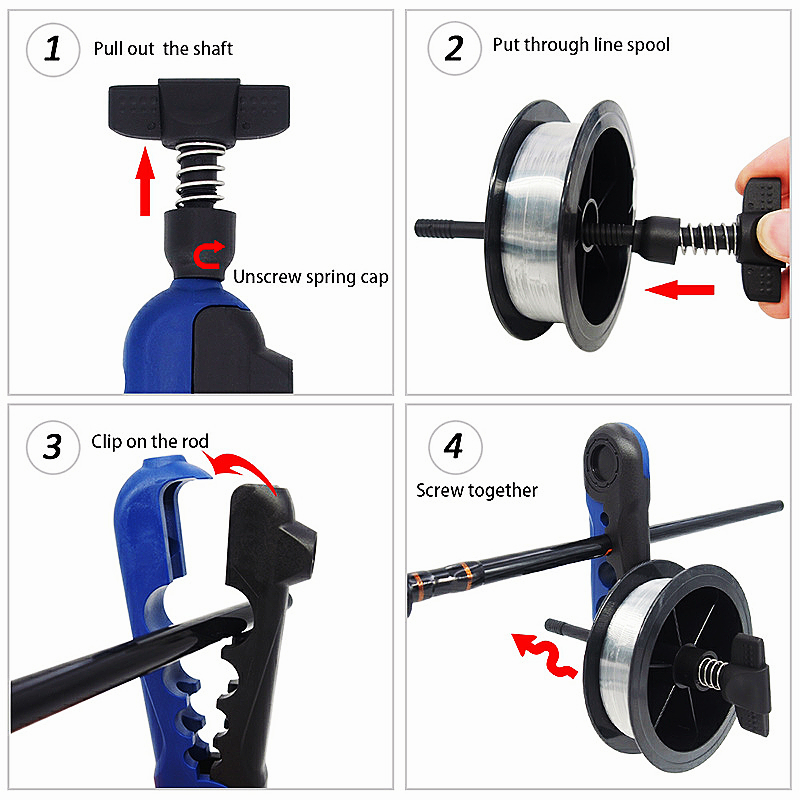 1 Pull out the shaft

Unscrew spring cap

2 Put through line spool

3 Clip on the rod

4 Screw together