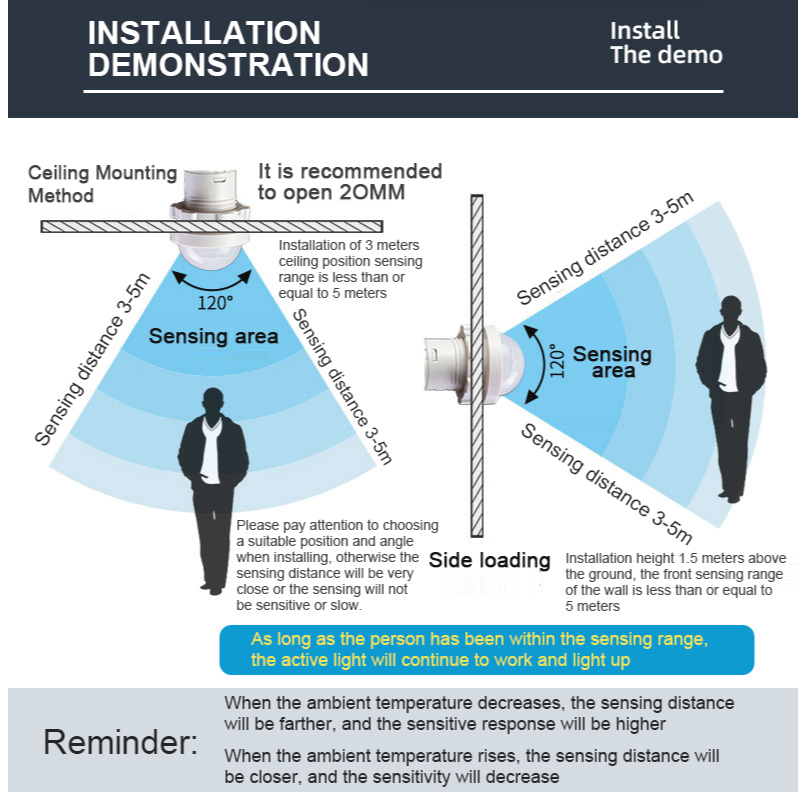 INSTALLATION DEMONSTRATION

Install The demo

Ceiling Mounting Method

It is recommended to open 2OMM

Installation of 3 meters ceiling position sensing range is less than or equal to 5 meters

120°

Sensing area

Sensing distance 3-5m

Sensing distance 3-5m

Please pay attention to choosing a suitable position and angle when installing, otherwise the sensing distance will be very close or the sensing will not be sensitive or slow.

Sensing distance 3-5m

120°

Sensing area

Sensing distance 3-5m

Side loading

Installation height 1.5 meters above the ground, the front sensing range of the wall is less than or equal to 5 meters

As long as the person has been within the sensing range, the active light will continue to work and light up

Reminder:

When the ambient temperature decreases, the sensing distance will be farther, and the sensitive response will be higher

When the ambient temperature rises, the sensing distance will be closer, and the sensitivity will decrease