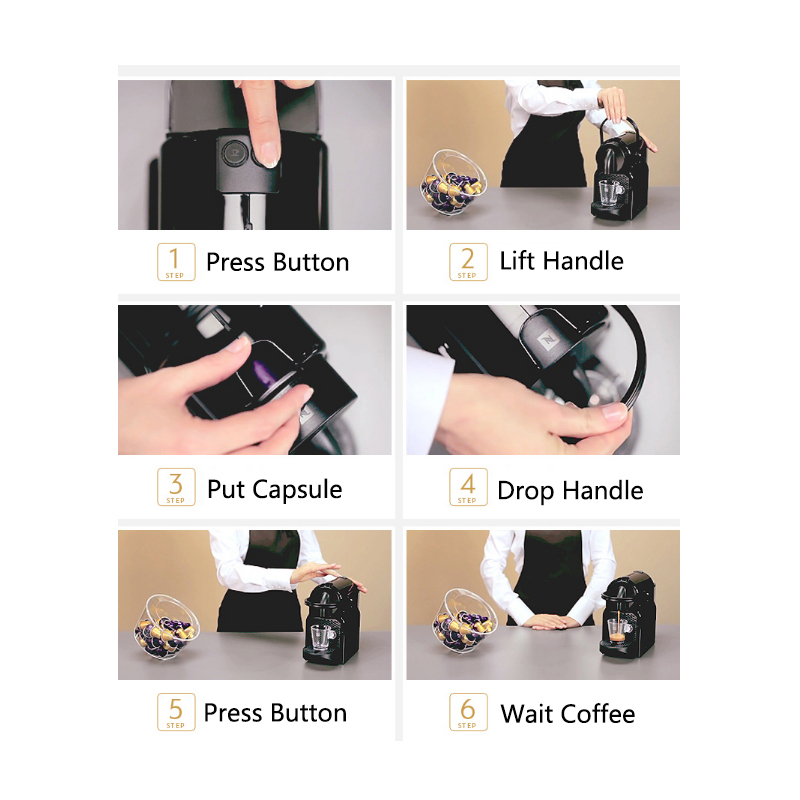 1 STEP Press Button

2 STEP Lift Handle

3 STEP Put Capsule

4 STEP Drop Handle

5 STEP Press Button

6 STEP Wait Coffee