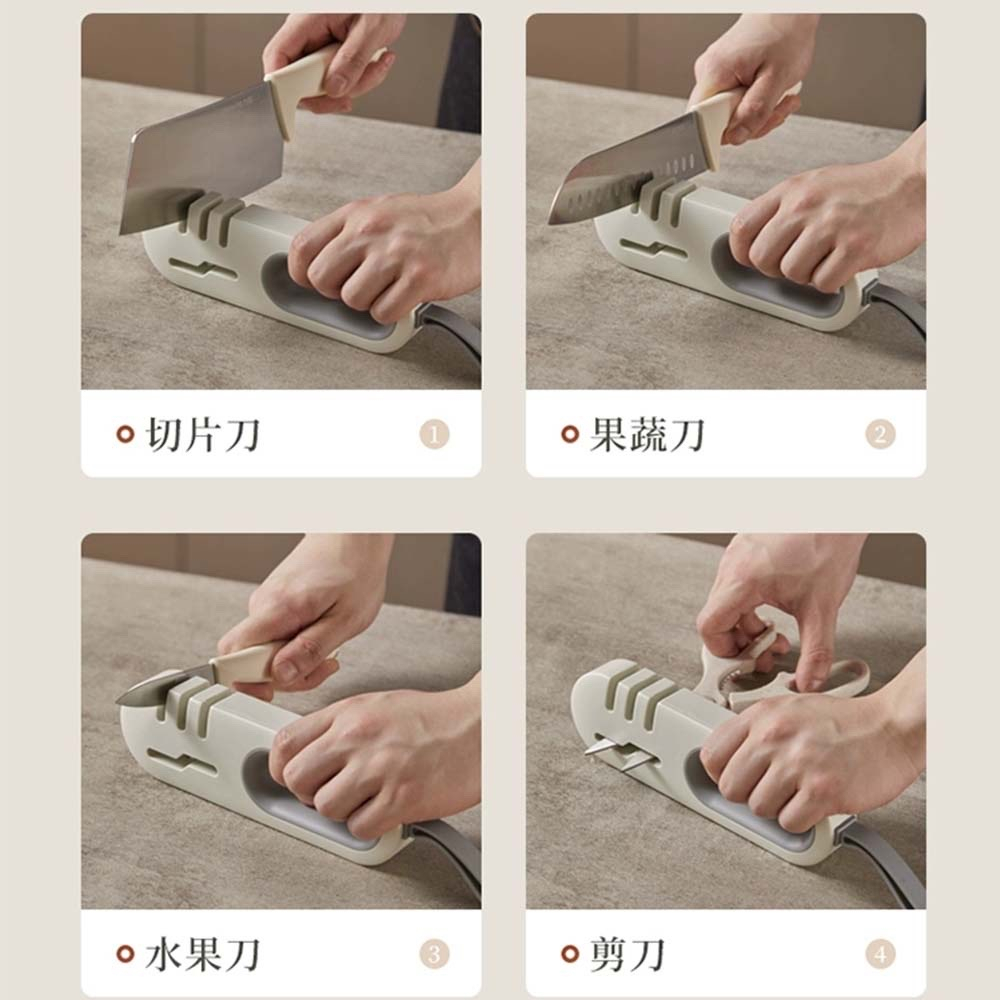 切片刀 1

果蔬刀 2

水果刀 3

剪刀 4