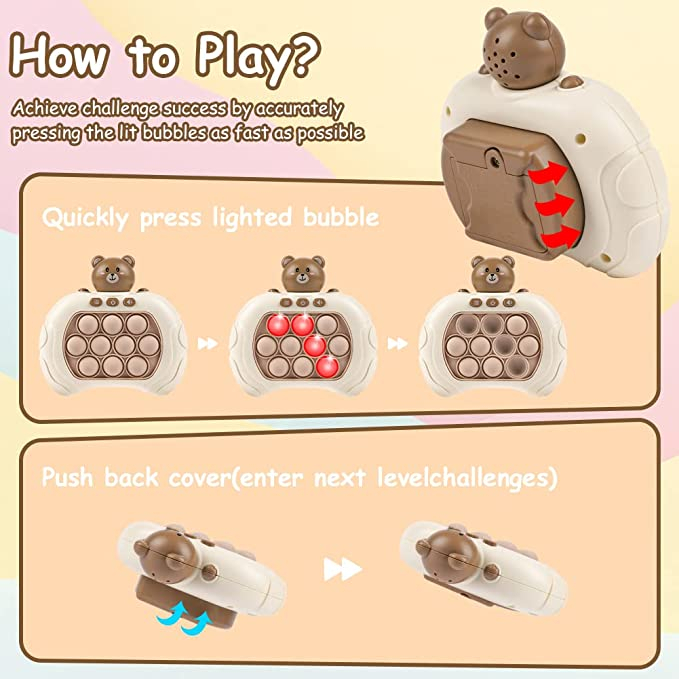 How to Play?

Achieve challenge success by accurately pressing the lit bubbles as fast as possible

Quickly press lighted bubble

Push back cover(enter next levelchallenges)