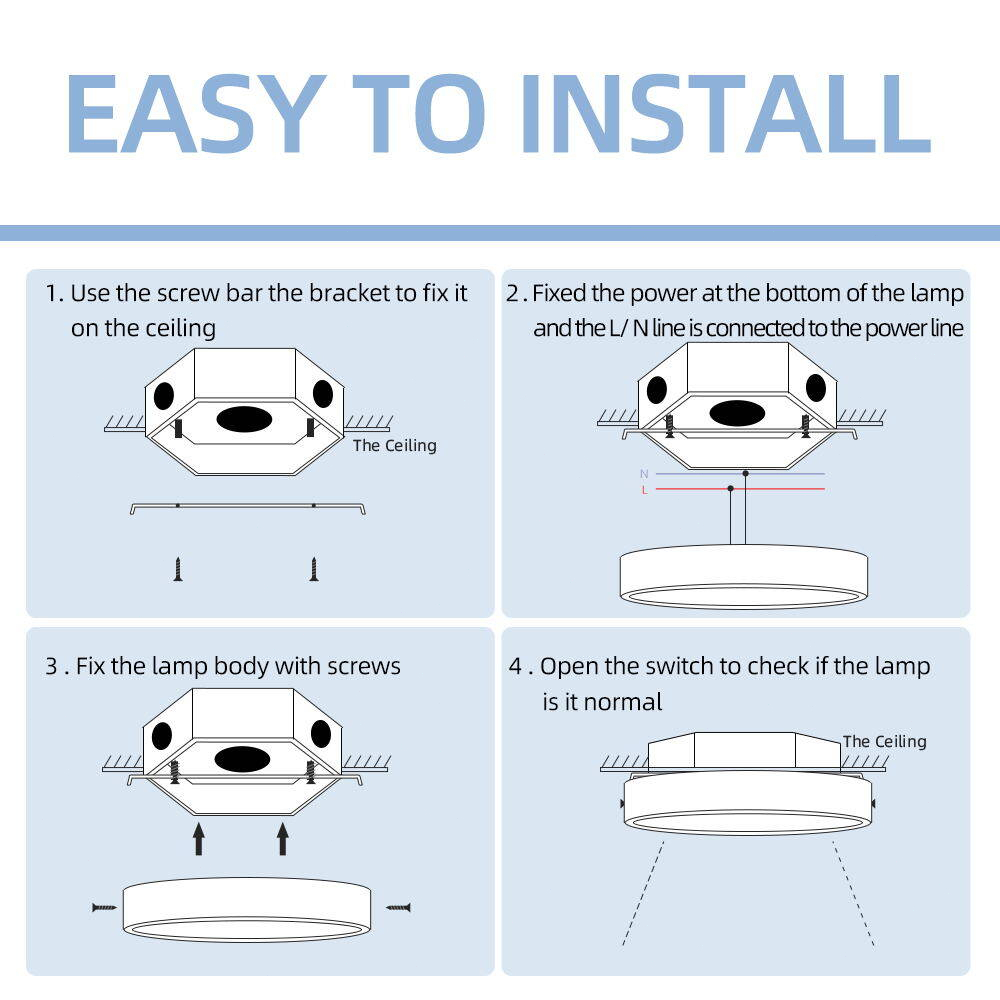 EASY TO INSTALL

1. Use the screw bar the bracket to fix it on the ceiling

The Ceiling

2. Fixed the power at the bottom of the lamp and the L/ N line is connected to the power line

N
L

3 . Fix the lamp body with screws

4 . Open the switch to check if the lamp is it normal

The Ceiling