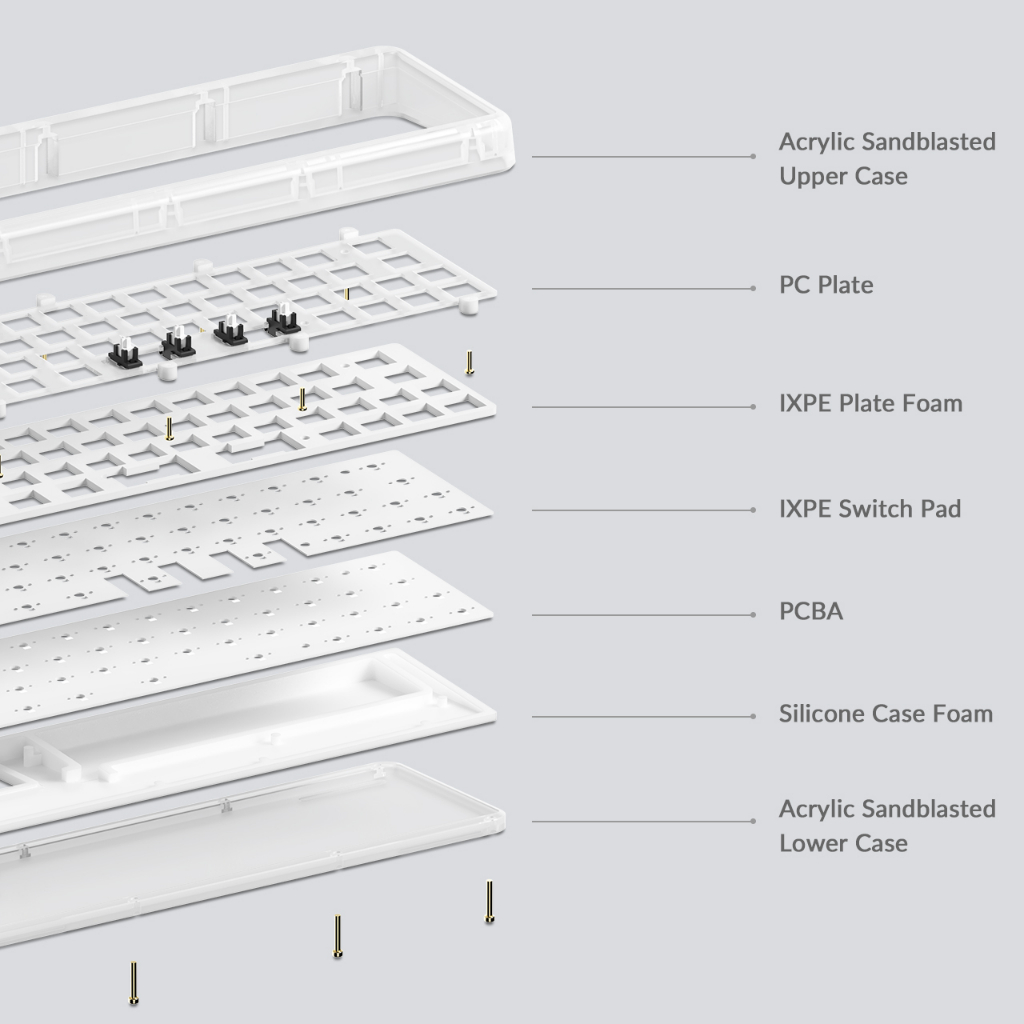 Acrylic Sandblasted Upper Case

PC Plate

IXPE Plate Foam

IXPE Switch Pad

PCBA

Silicone Case Foam

Acrylic Sandblasted Lower Case