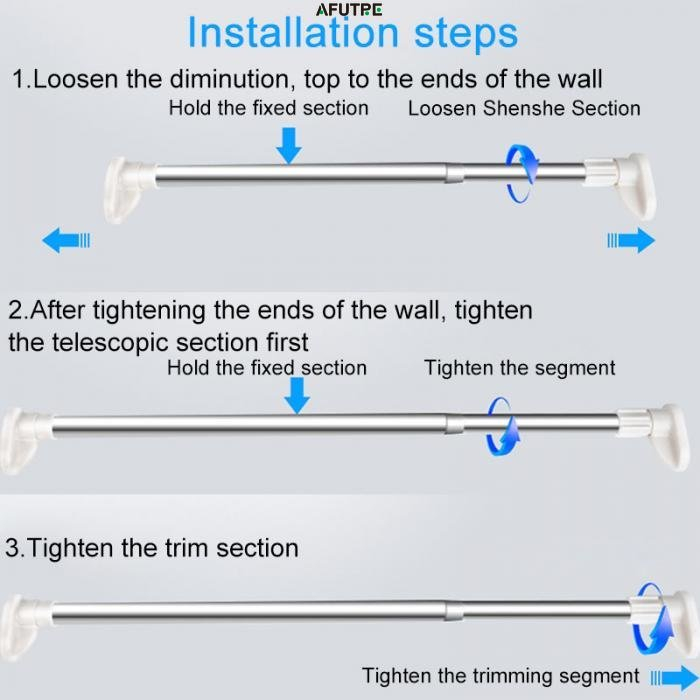 AFUTRE
Installation steps

1.Loosen the diminution, top to the ends of the wall

Hold the fixed section

Loosen Shenshe Section

2.After tightening the ends of the wall, tighten the telescopic section first

Hold the fixed section

Tighten the segment

3.Tighten the trim section

Tighten the trimming segment