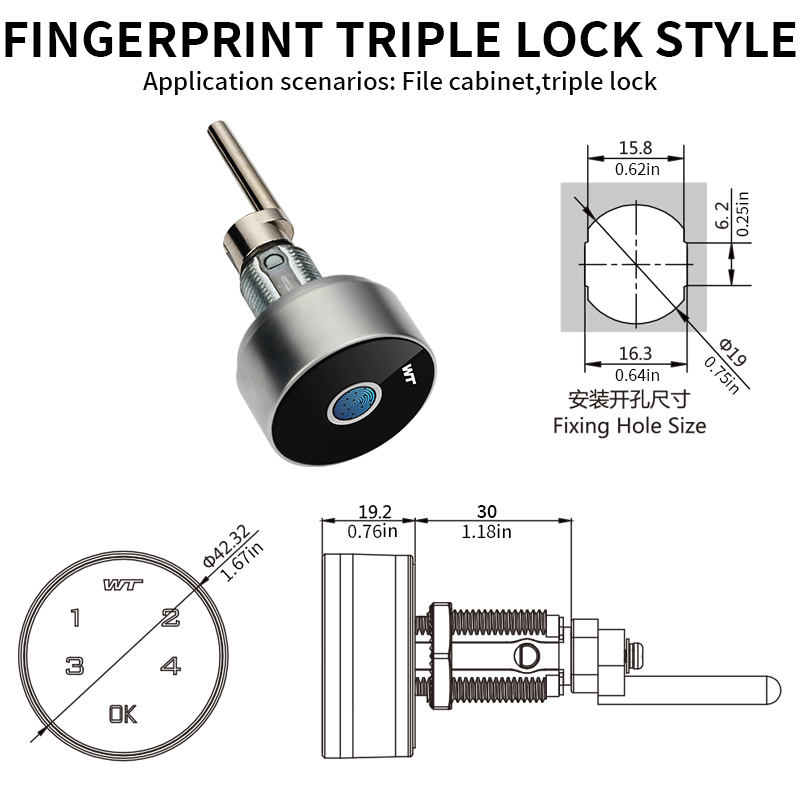 FINGERPRINT TRIPLE LOCK STYLE
Application scenarios: File cabinet,triple lock

WT

15.8
0.62in
6.2
0.25in
16.3
0.64in
Φ19
0.75in
安装开孔尺寸
Fixing Hole Size

Φ42.32
1.67in
WT
1
2
3
4
OK

19.2
0.76in
30
1.18in