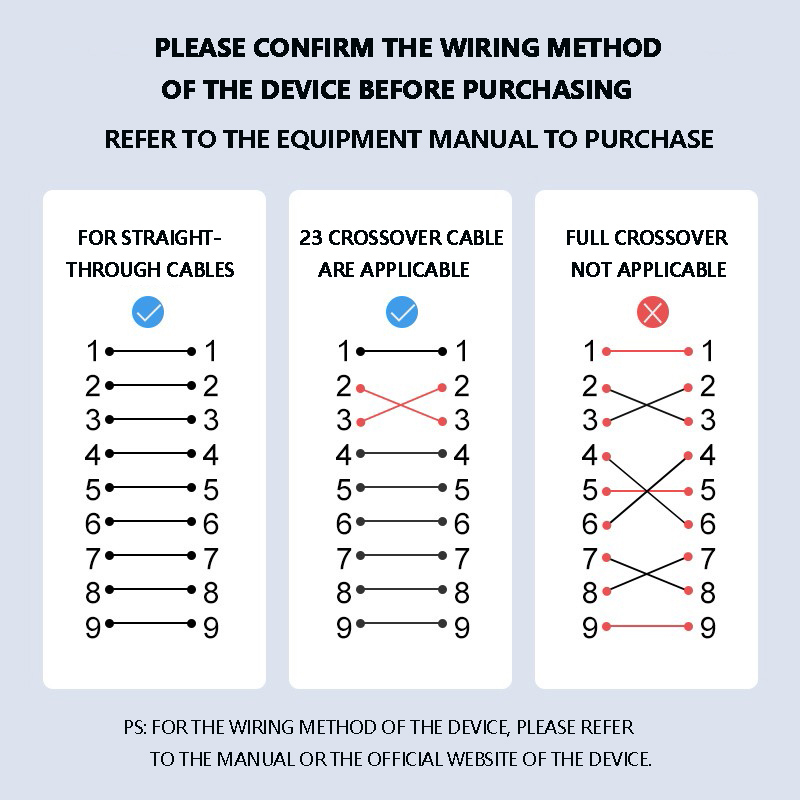 PLEASE CONFIRM THE WIRING METHOD OF THE DEVICE BEFORE PURCHASING

REFER TO THE EQUIPMENT MANUAL TO PURCHASE

FOR STRAIGHT-THROUGH CABLES

1 1
2 2
3 3
4 4
5 5
6 6
7 7
8 8
9 9

23 CROSSOVER CABLE ARE APPLICABLE

1 1
2 2
3 3
4 4
5 5
6 6
7 7
8 8
9 9

FULL CROSSOVER NOT APPLICABLE

1 1
2 2
3 3
4 4
5 5
6 6
7 7
8 8
9 9

PS: FOR THE WIRING METHOD OF THE DEVICE, PLEASE REFER TO THE MANUAL OR THE OFFICIAL WEBSITE OF THE DEVICE.