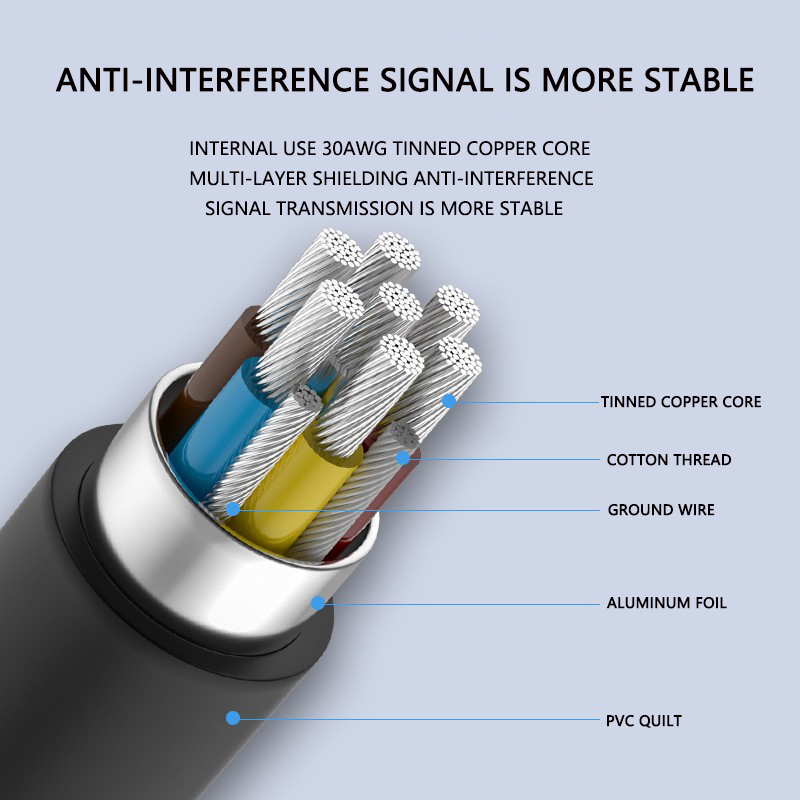 ANTI-INTERFERENCE SIGNAL IS MORE STABLE

INTERNAL USE 30AWG TINNED COPPER CORE
MULTI-LAYER SHIELDING ANTI-INTERFERENCE
SIGNAL TRANSMISSION IS MORE STABLE

TINNED COPPER CORE

COTTON THREAD

GROUND WIRE

ALUMINUM FOIL

PVC QUILT