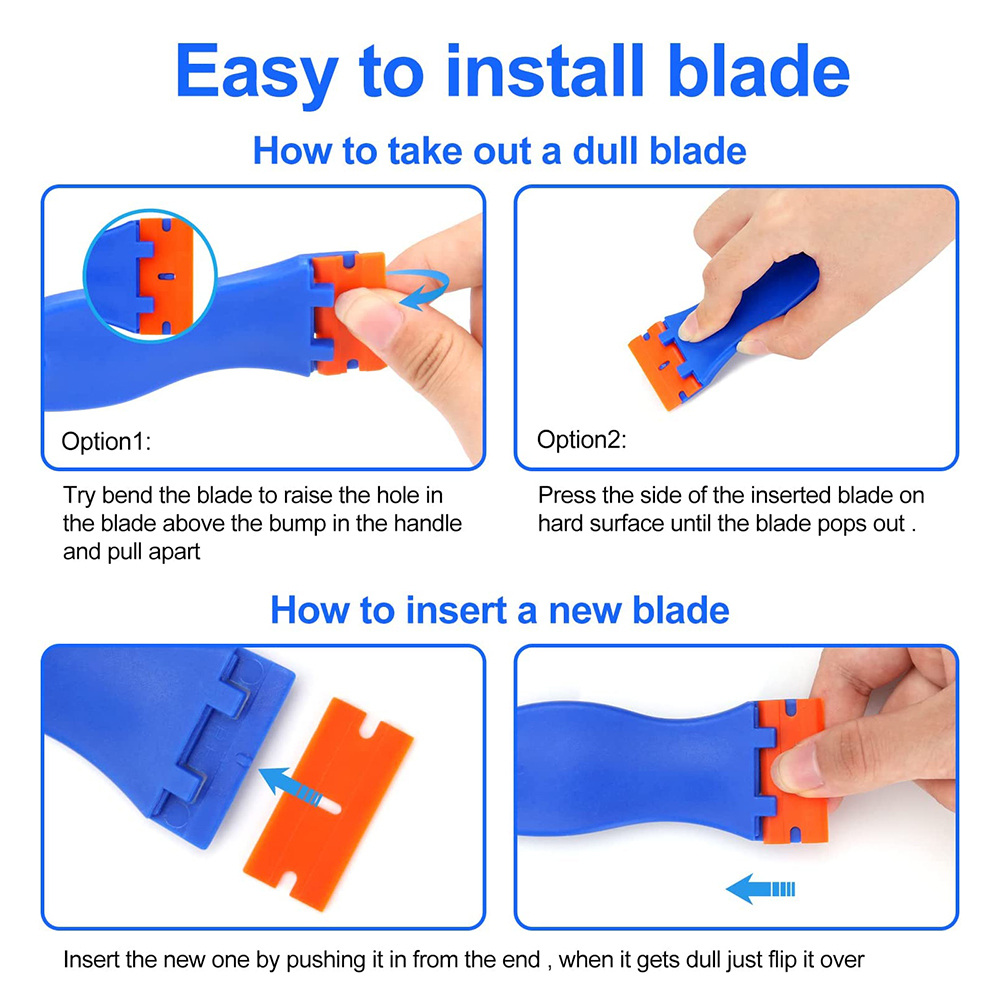 Easy to install blade

How to take out a dull blade

Option1:

Try bend the blade to raise the hole in the blade above the bump in the handle and pull apart

Option2:

Press the side of the inserted blade on hard surface until the blade pops out .

How to insert a new blade

Insert the new one by pushing it in from the end , when it gets dull just flip it over