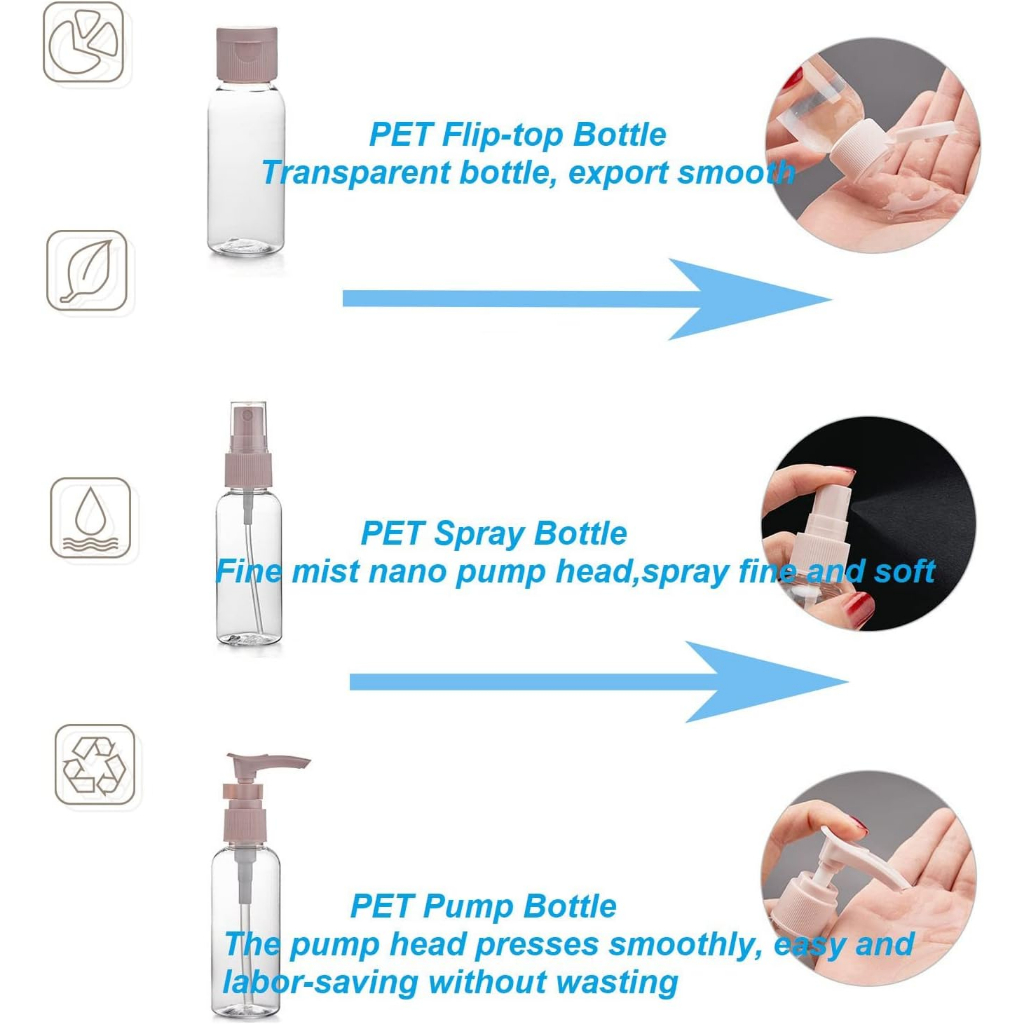 PET Flip-top Bottle
Transparent bottle, export smooth

PET Spray Bottle
Fine mist nano pump head,spray fine and soft

PET Pump Bottle
The pump head presses smoothly, easy and labor-saving without wasting