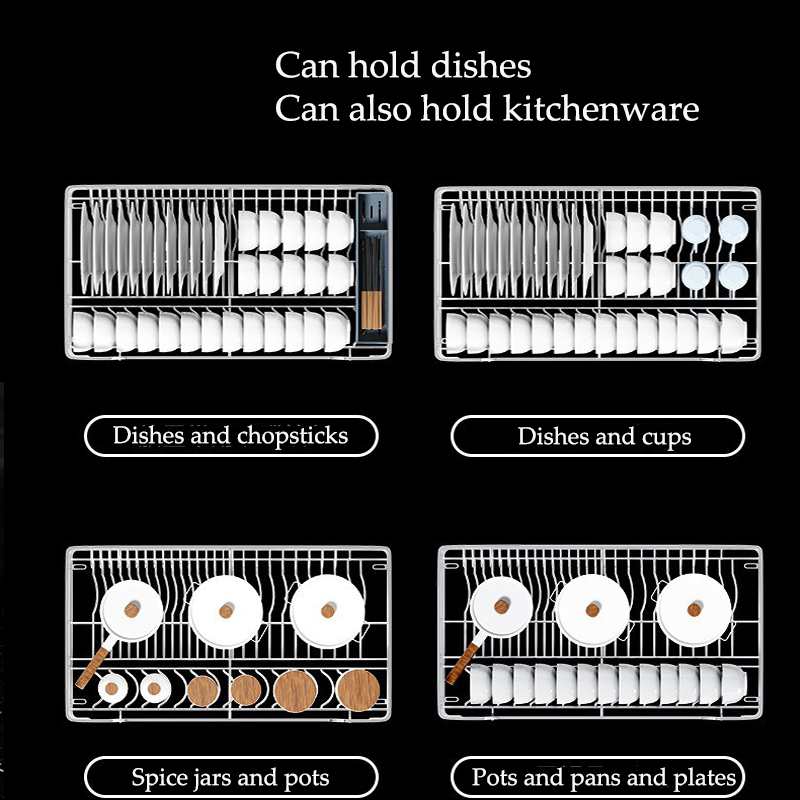 Can hold dishes
Can also hold kitchenware

Dishes and chopsticks

Dishes and cups

Spice jars and pots

Pots and pans and plates