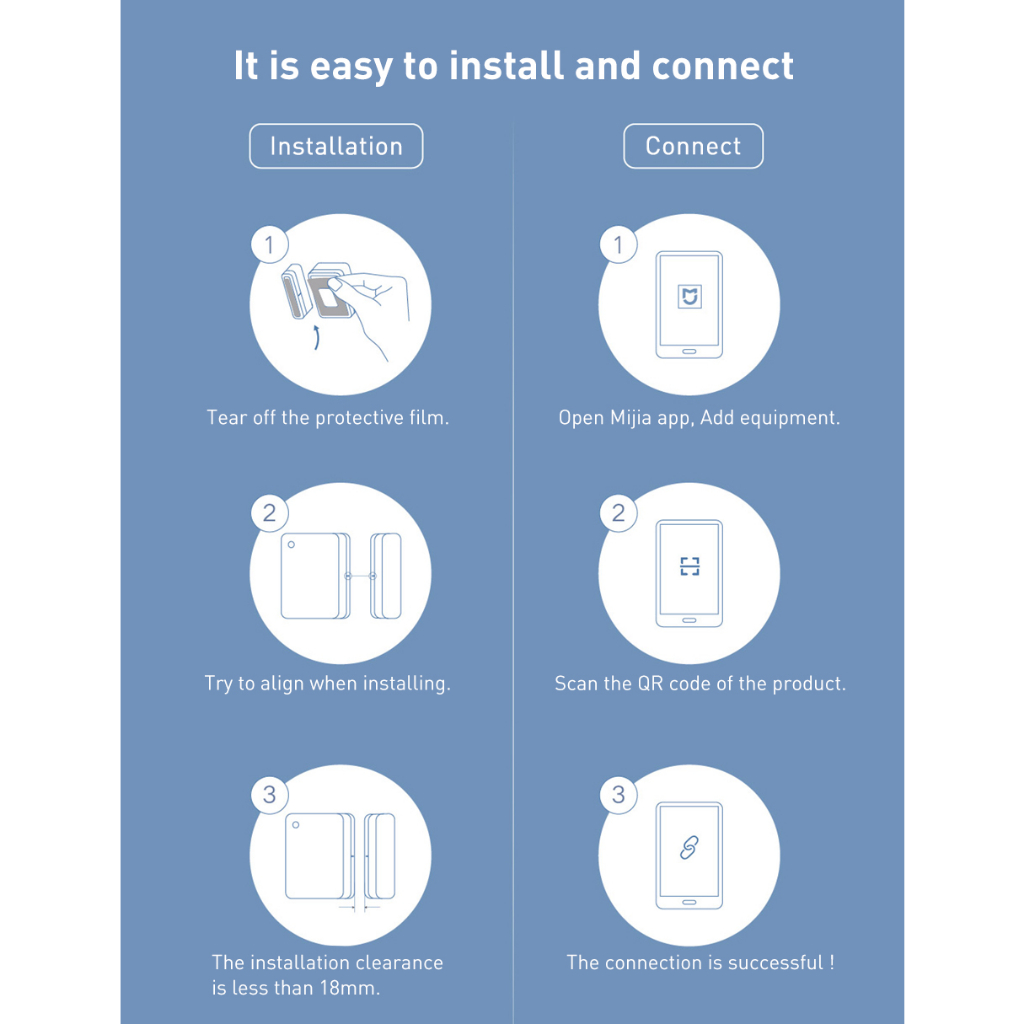 It is easy to install and connect

Installation

1

Tear off the protective film.

2

Try to align when installing.

3

The installation clearance is less than 18mm.

Connect

1

Open Mijia app, Add equipment.

2

Scan the QR code of the product.

3

The connection is successful !