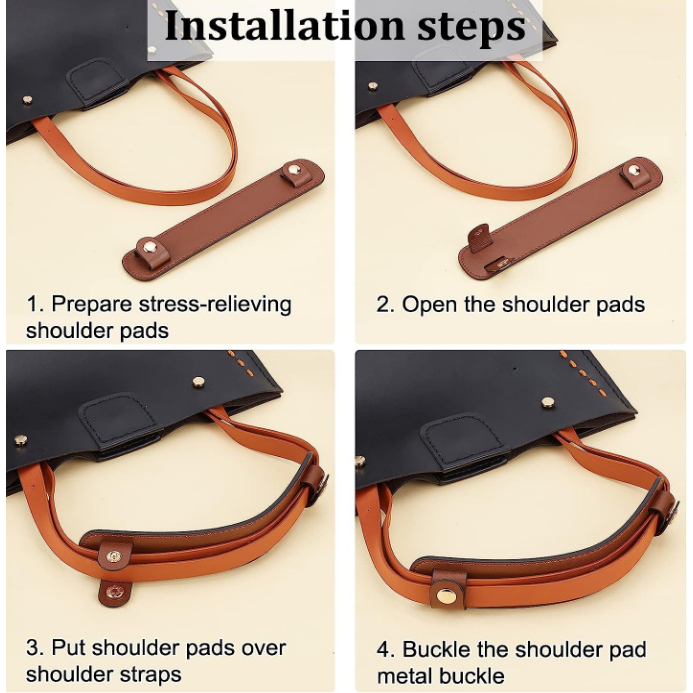 Installation steps

1. Prepare stress-relieving shoulder pads

2. Open the shoulder pads

3. Put shoulder pads over shoulder straps

4. Buckle the shoulder pad metal buckle