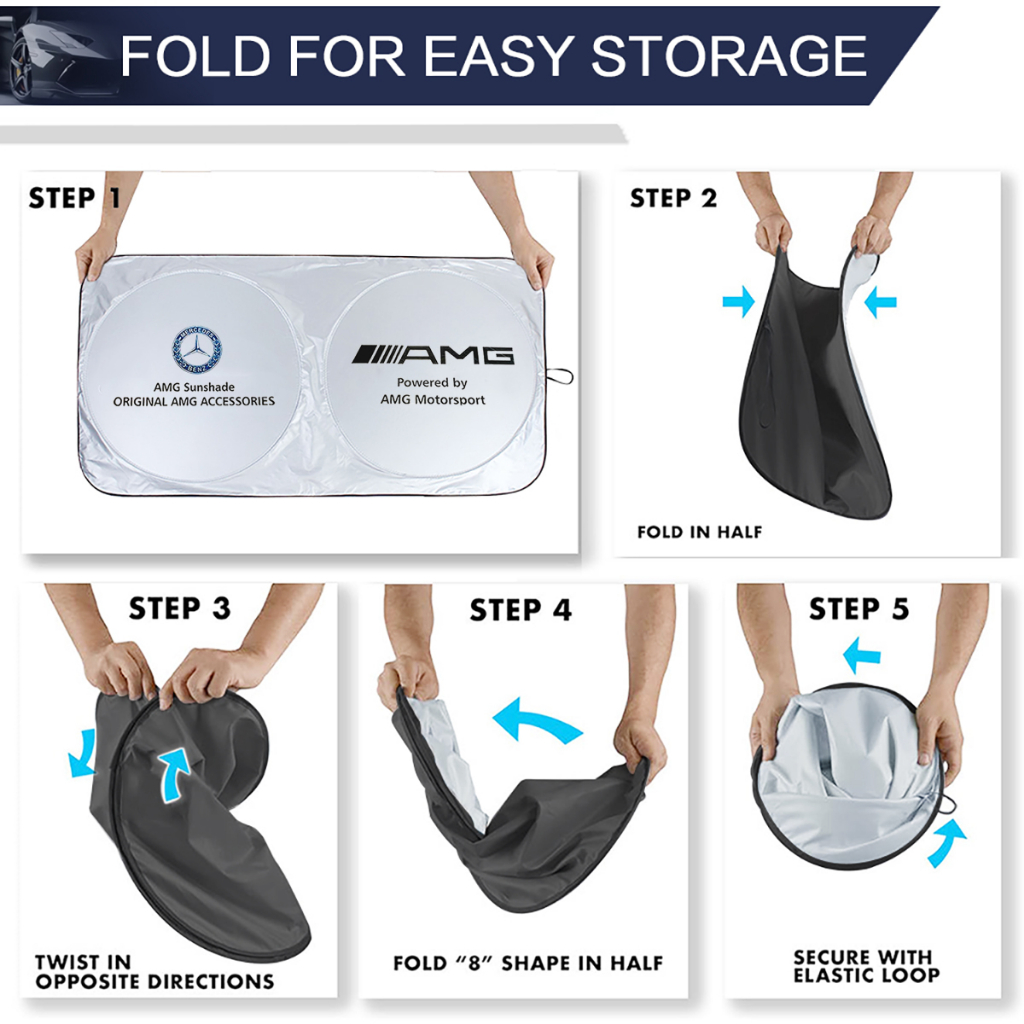 FOLD FOR EASY STORAGE

STEP 1

MERCEDES BENZ

AMG Sunshade
ORIGINAL AMG ACCESSORIES

AMG
Powered by
AMG Motorsport

STEP 2

FOLD IN HALF

STEP 3

TWIST IN OPPOSITE DIRECTIONS

STEP 4

FOLD "8" SHAPE IN HALF

STEP 5

SECURE WITH ELASTIC LOOP