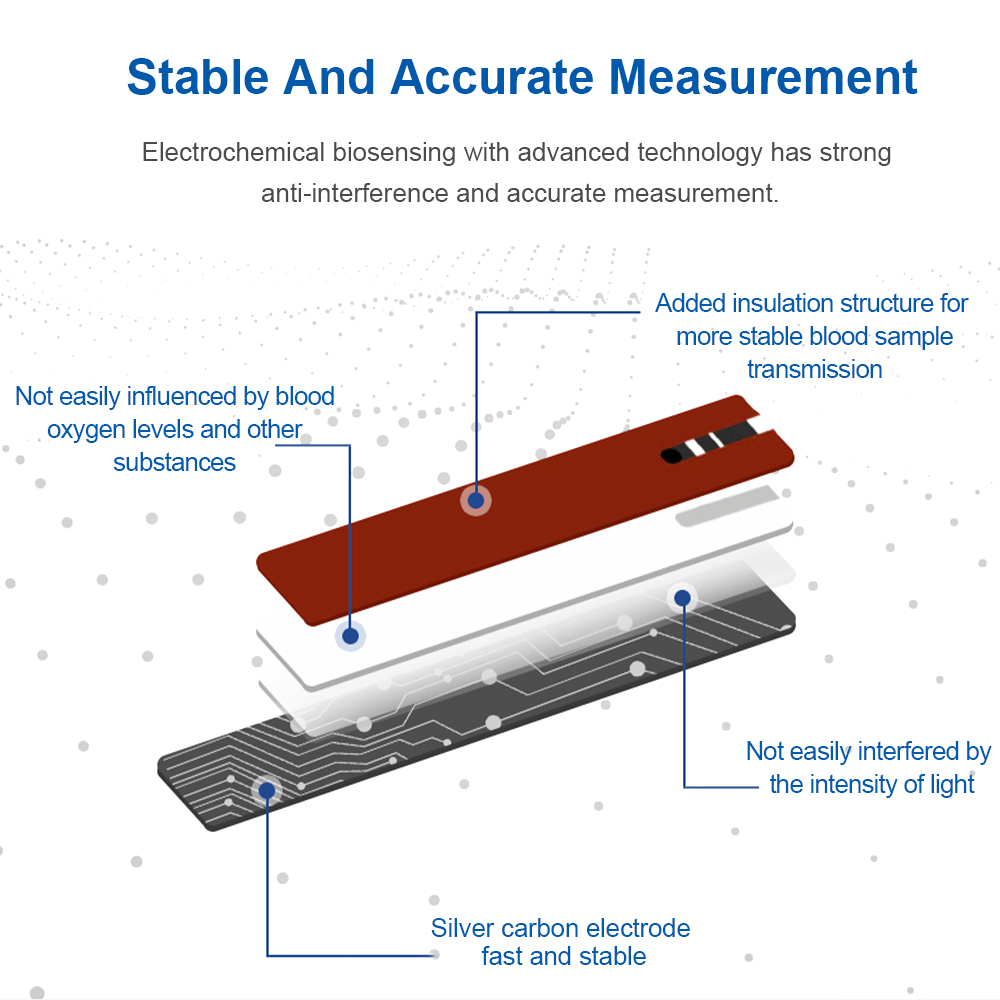 Stable And Accurate Measurement

Electrochemical biosensing with advanced technology has strong anti-interference and accurate measurement.

Added insulation structure for more stable blood sample transmission

Not easily influenced by blood oxygen levels and other substances

Not easily interfered by the intensity of light

Silver carbon electrode fast and stable