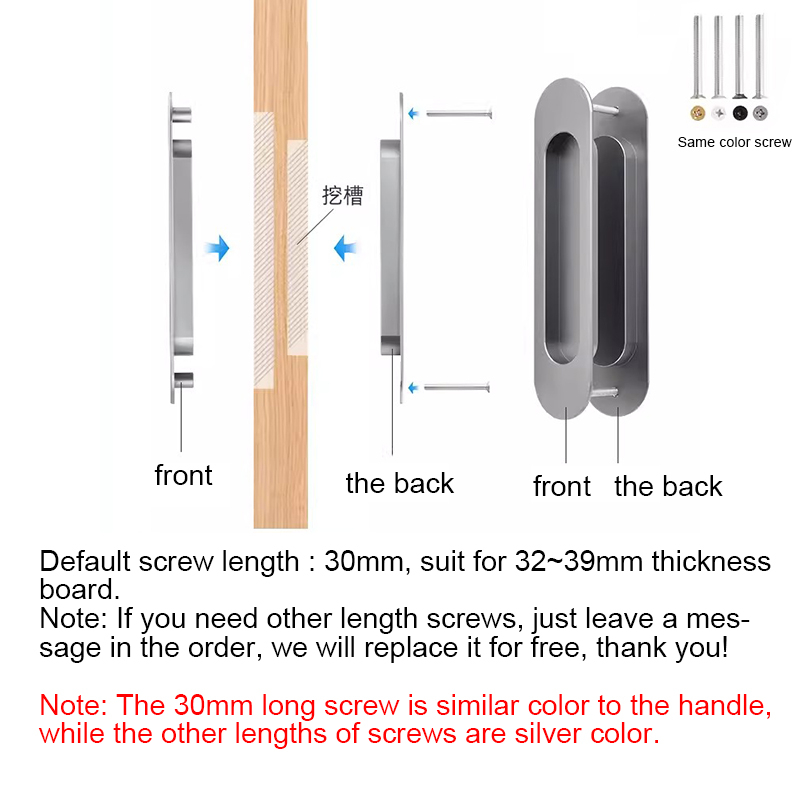 Same color screw

挖槽

front

the back

front the back

Default screw length : 30mm, suit for 32~39mm thickness board.
Note: If you need other length screws, just leave a message in the order, we will replace it for free, thank you!

Note: The 30mm long screw is similar color to the handle, while the other lengths of screws are silver color.