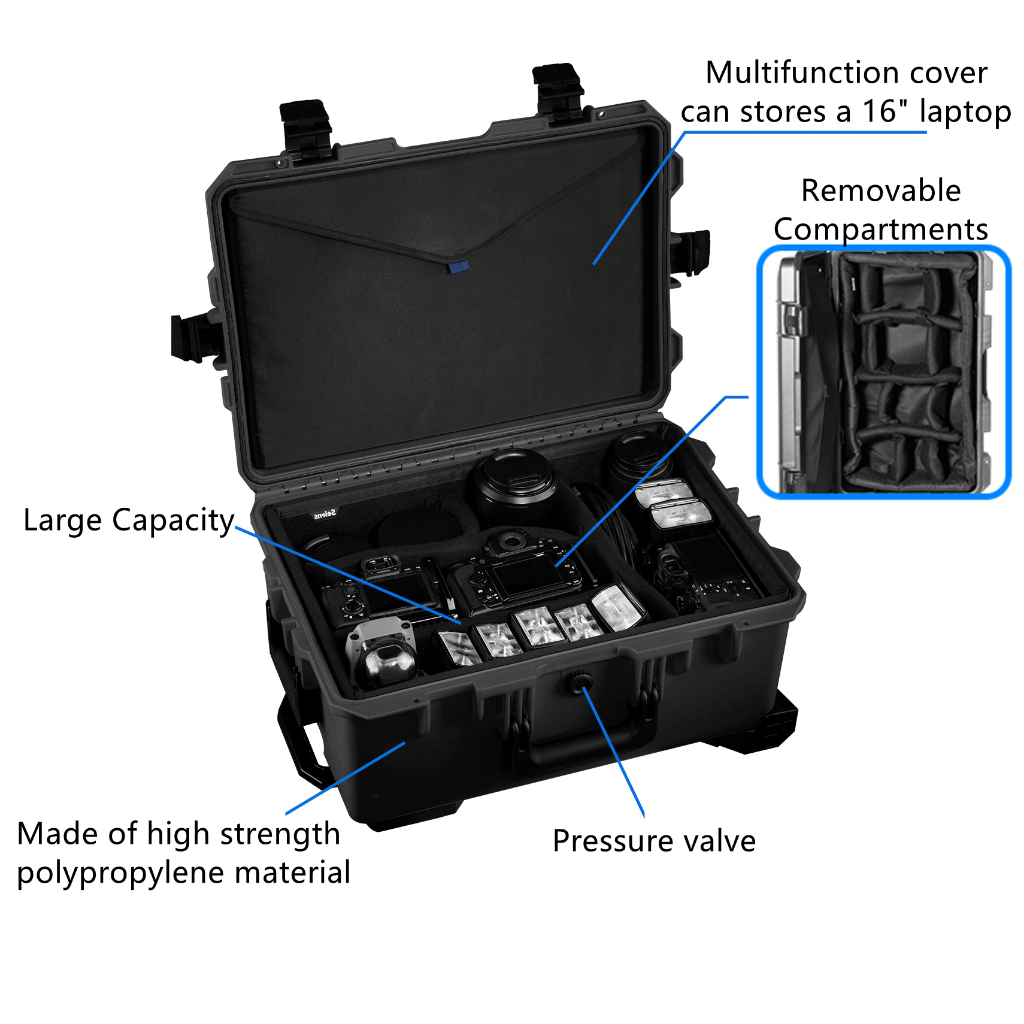 Multifunction cover can stores a 16" laptop

Removable Compartments

Large Capacity

Selens

Made of high strength polypropylene material

Pressure valve