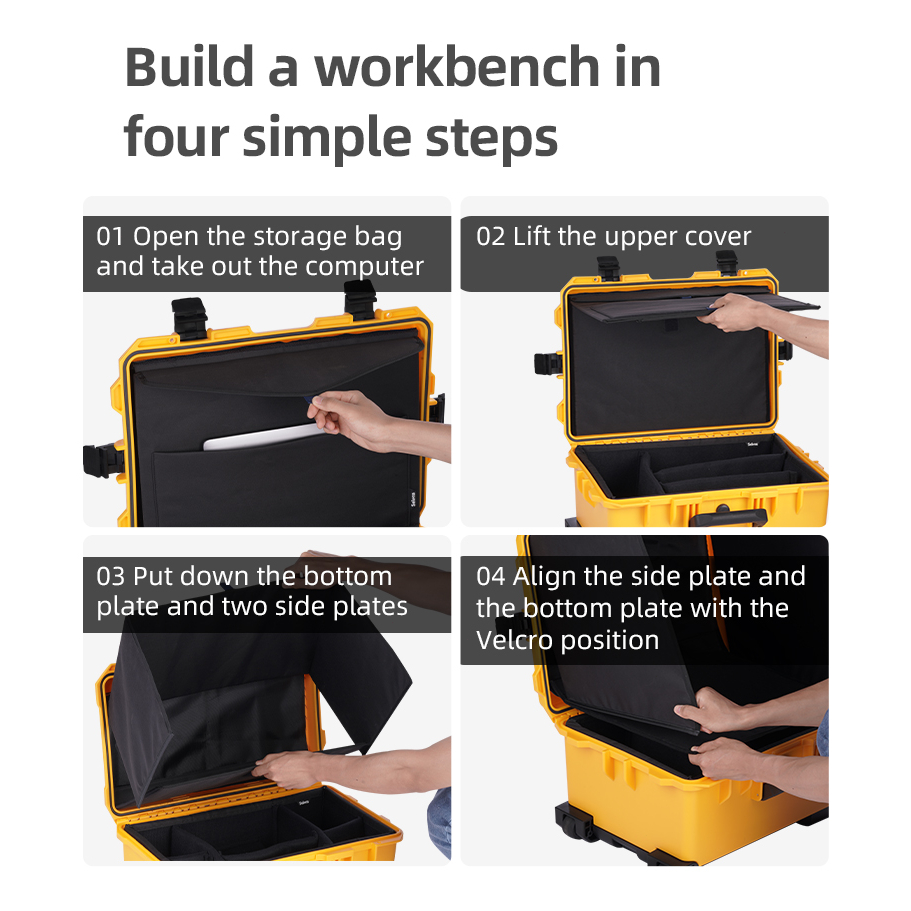 Build a workbench in four simple steps

01 Open the storage bag and take out the computer

02 Lift the upper cover

03 Put down the bottom plate and two side plates

04 Align the side plate and the bottom plate with the Velcro position