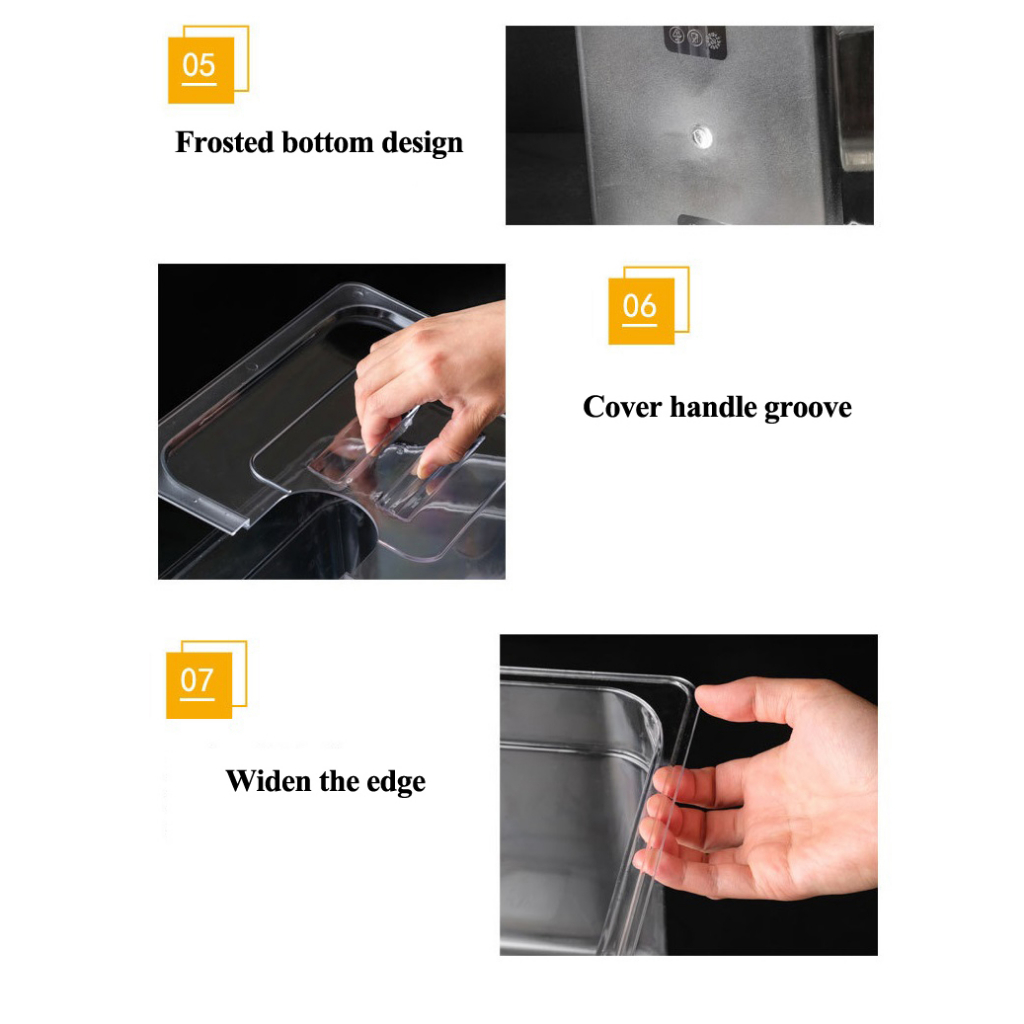 05

Frosted bottom design

06

Cover handle groove

07

Widen the edge