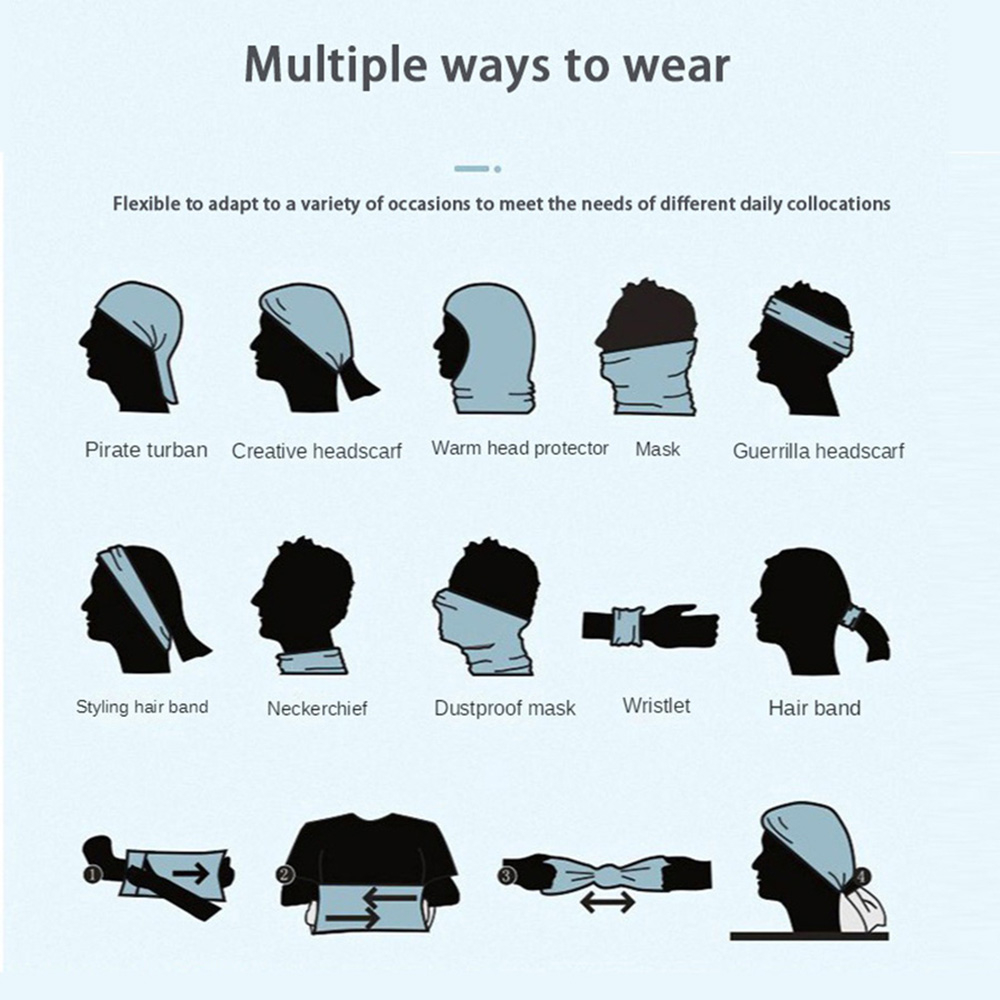 Multiple ways to wear

Flexible to adapt to a variety of occasions to meet the needs of different daily collocations

Pirate turban

Creative headscarf

Warm head protector

Mask

Guerrilla headscarf

Styling hair band

Neckerchief

Dustproof mask

Wristlet

Hair band

1

2

3

4