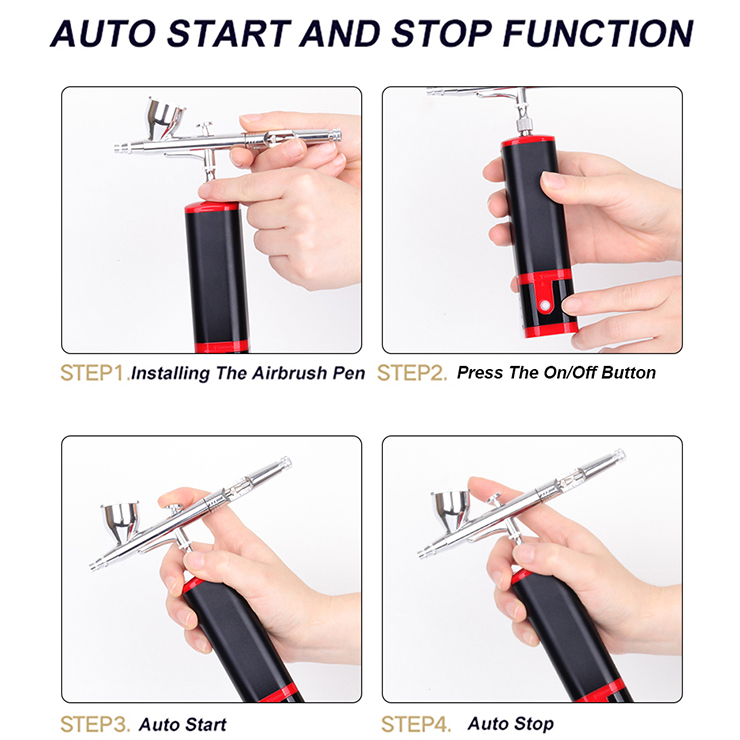 AUTO START AND STOP FUNCTION

STEP1. Installing The Airbrush Pen

STEP2. Press The On/Off Button

STEP3. Auto Start

STEP4. Auto Stop