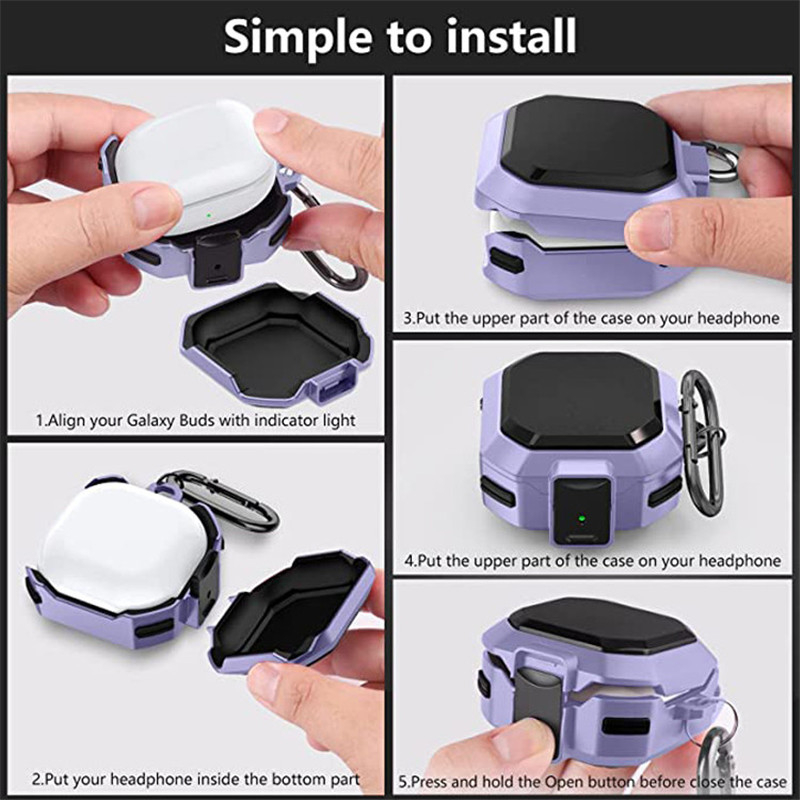 Simple to install

1.Align your Galaxy Buds with indicator light

2.Put your headphone inside the bottom part

3.Put the upper part of the case on your headphone

4.Put the upper part of the case on your headphone

5.Press and hold the Open button before close the case