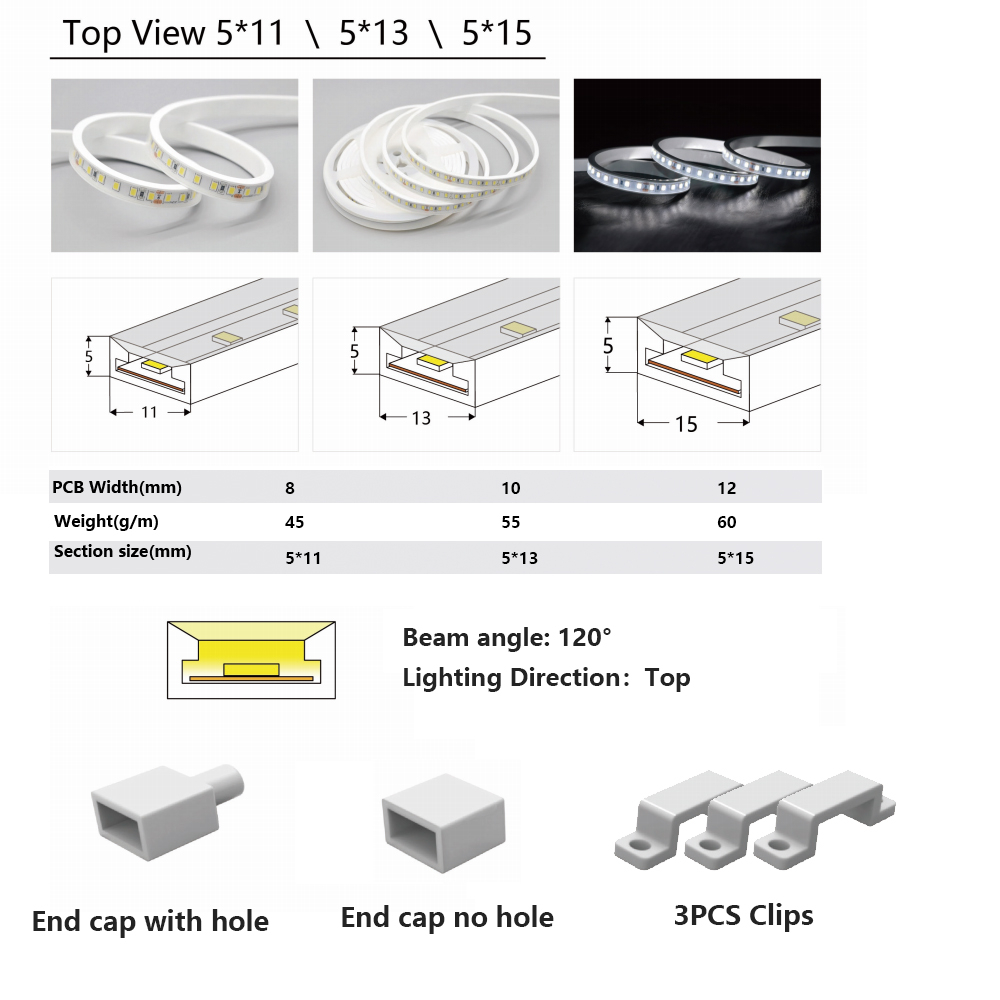 Top View 5*11 \ 5*13 \ 5*15

5

11

5

13

5

15

| PCB Width(mm) | 8 | 10 | 12 |
|---|---|---|---|
| Weight(g/m) | 45 | 55 | 60 |
| Section size(mm) | 5*11 | 5*13 | 5*15 |

Beam angle: 120°

Lighting Direction: Top

End cap with hole

End cap no hole

3PCS Clips