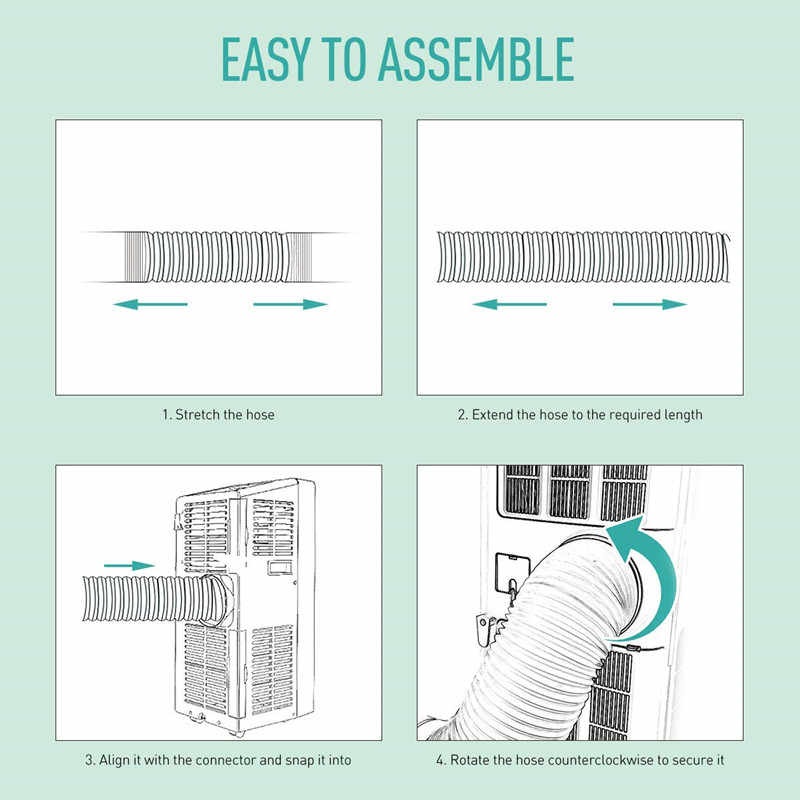 EASY TO ASSEMBLE

1. Stretch the hose

2. Extend the hose to the required length

3. Align it with the connector and snap it into

4. Rotate the hose counterclockwise to secure it